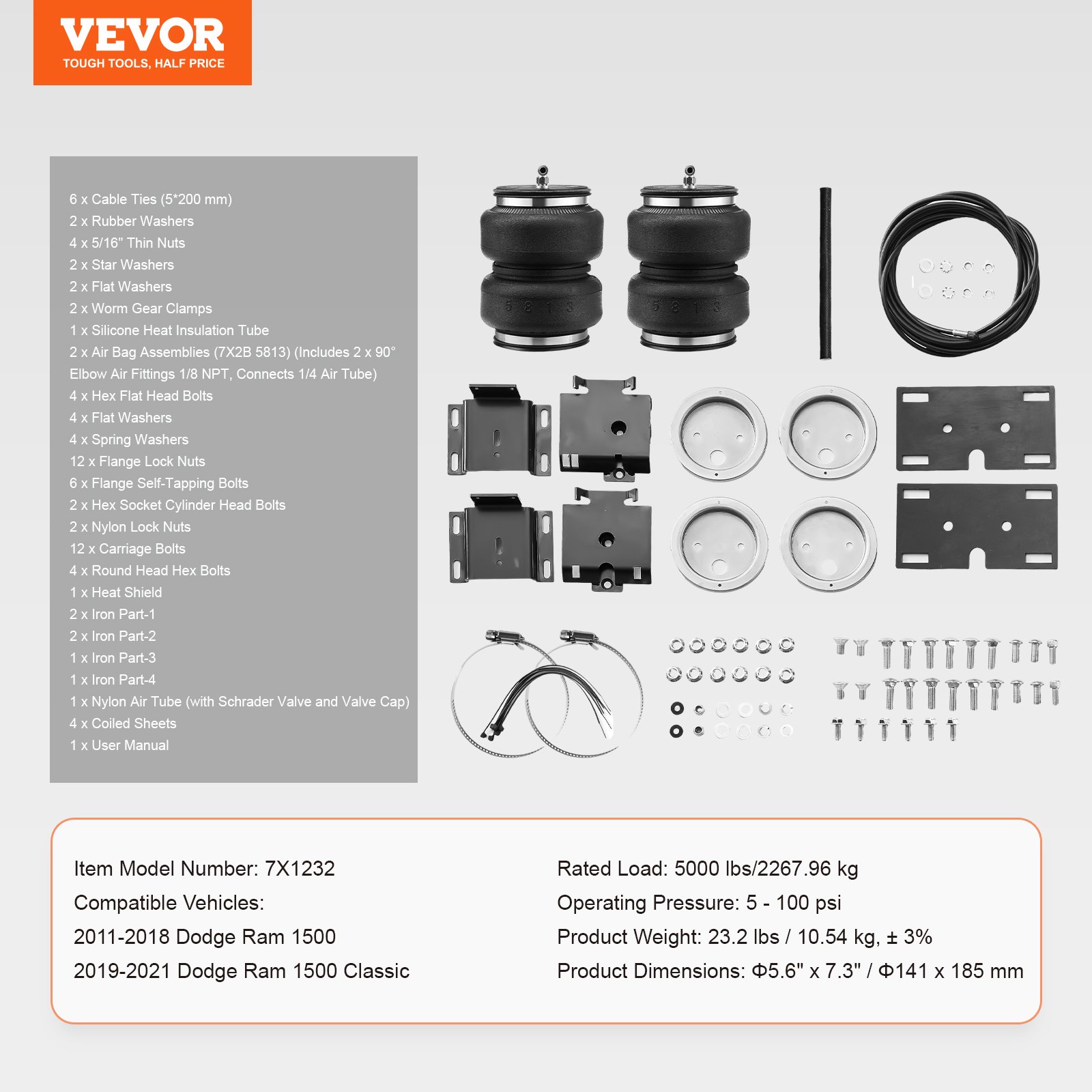 VEVOR
TOUGH TOOLS, HALF PRICE

6 x Cable Ties (5*200 mm)
2 x Rubber Washers
4 x 5/16" Thin Nuts
2 x Star Washers
2 x Flat Washers
2 x Worm Gear Clamps
1 x Silicone Heat Insulation Tube
2 x Air Bag Assemblies (7X2B 5813) (Includes 2 x 90° Elbow Air Fittings 1/8 NPT, Connects 1/4 Air Tube)
4 x Hex Flat Head Bolts
4 x Flat Washers
4 x Spring Washers
12 x Flange Lock Nuts
6 x Flange Self-Tapping Bolts
2 x Hex Socket Cylinder Head Bolts
2 x Nylon Lock Nuts
12 x Carriage Bolts
4 x Round Head Hex Bolts
1 x Heat Shield
2 x Iron Part-1
2 x Iron Part-2
1 x Iron Part-3
1 x Iron Part-4
1 x Nylon Air Tube (with Schrader Valve and Valve Cap)
4 x Coiled Sheets
1 x User Manual

5 8 1 3
5 8 1 3

Item Model Number: 7X1232
Compatible Vehicles:
2011-2018 Dodge Ram 1500
2019-2021 Dodge Ram 1500 Classic

Rated Load: 5000 lbs/2267.96 kg
Operating Pressure: 5 - 100 psi
Product Weight: 23.2 lbs / 10.54 kg, ± 3%
Product Dimensions: Φ5.6" x 7.3" / Φ141 x 185 mm