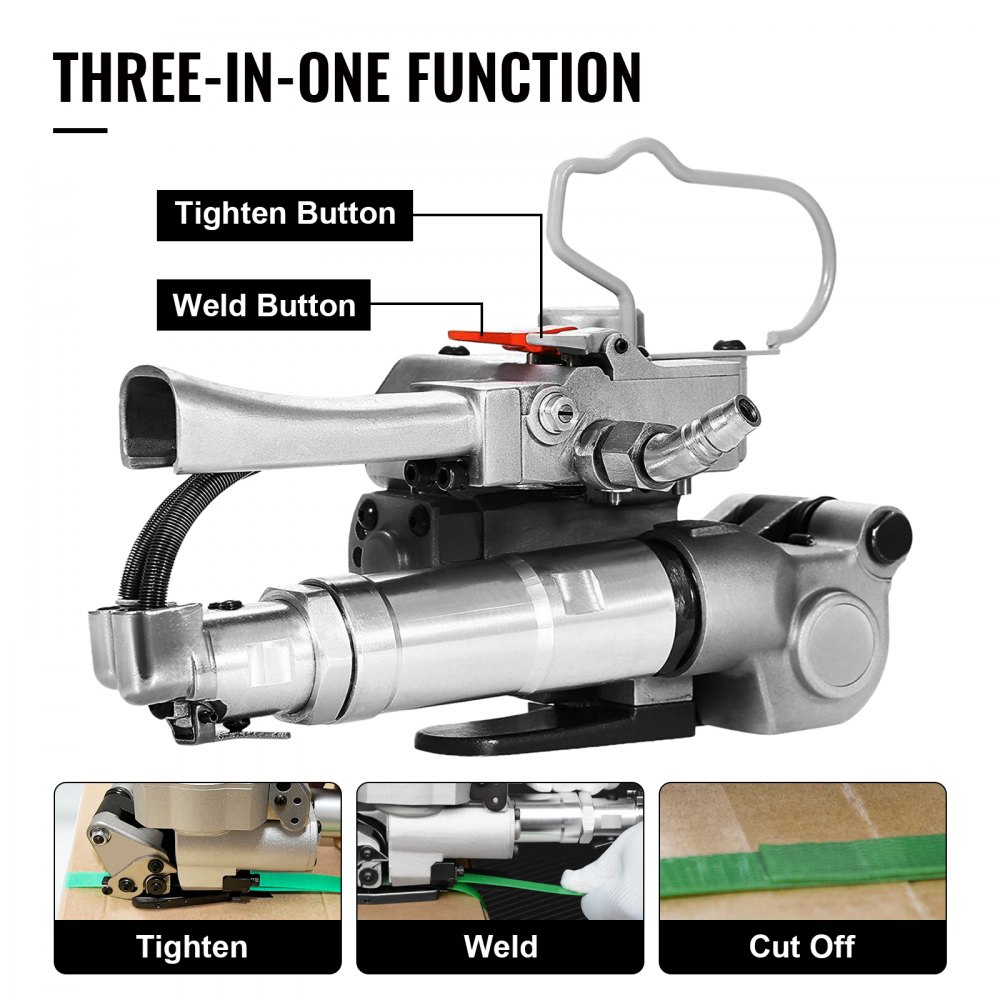 THREE-IN-ONE FUNCTION

Tighten Button

Weld Button

Tighten

Weld

Cut Off