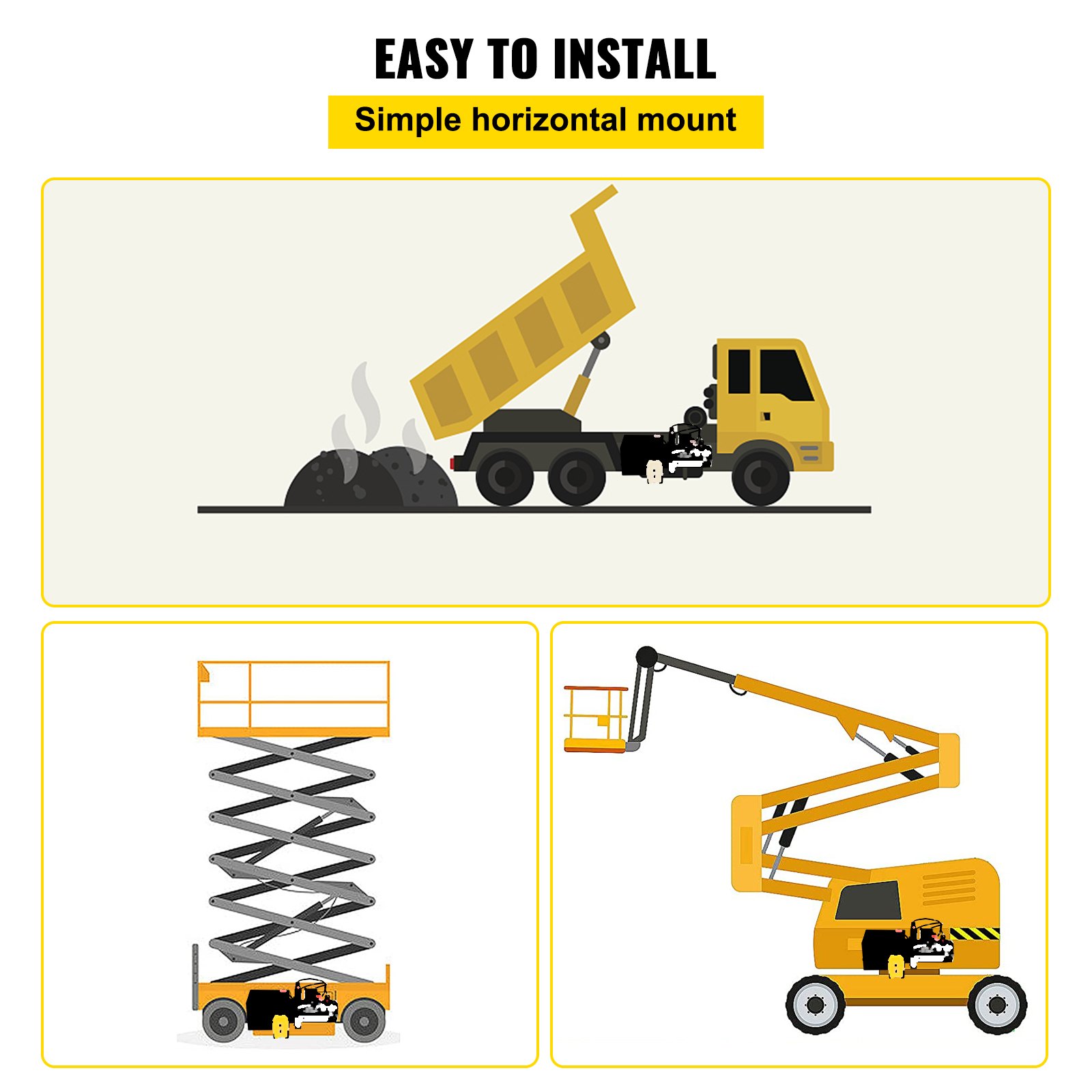 EASY TO INSTALL

Simple horizontal mount