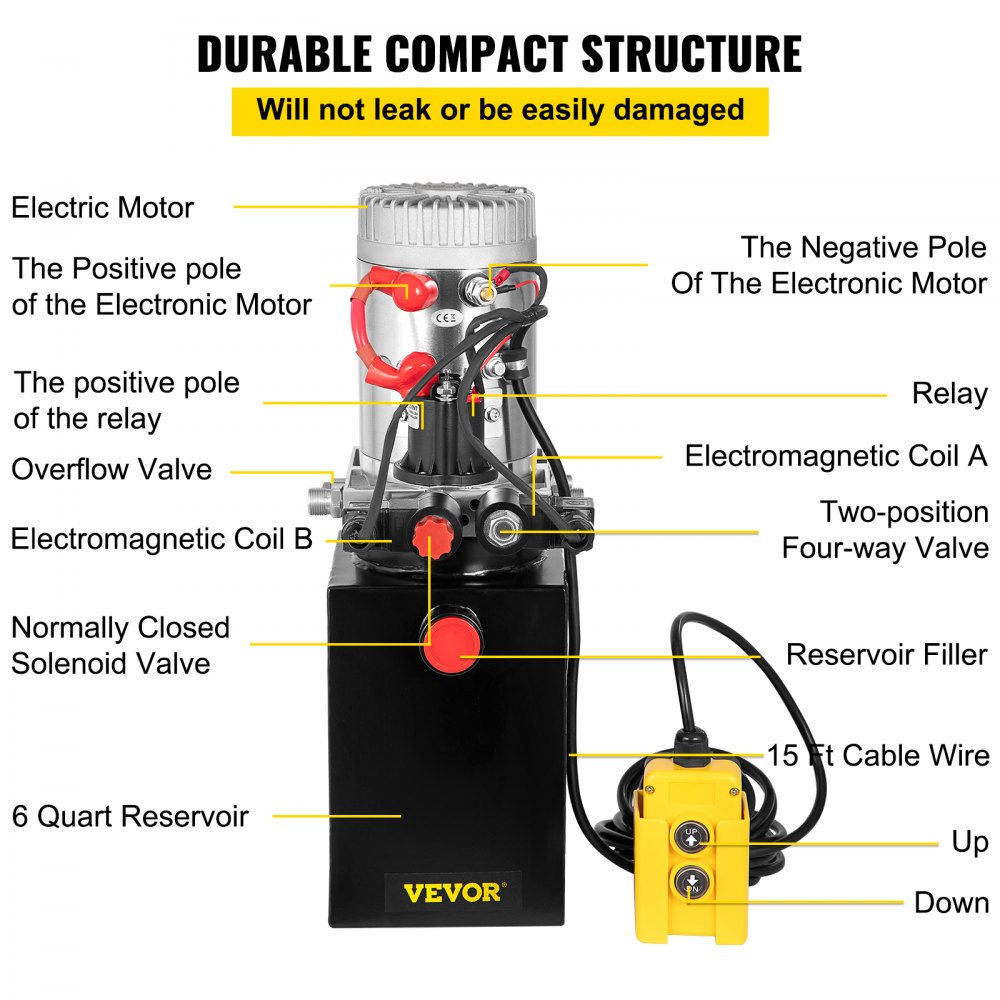 DURABLE COMPACT STRUCTURE

Will not leak or be easily damaged

Electric Motor

The Positive pole of the Electronic Motor

The positive pole of the relay

Overflow Valve

Electromagnetic Coil B

Normally Closed Solenoid Valve

6 Quart Reservoir

The Negative Pole Of The Electronic Motor

Relay

Electromagnetic Coil A

Two-position Four-way Valve

Reservoir Filler

15 Ft Cable Wire

Up

Down

CE

VEVOR

UP

DN