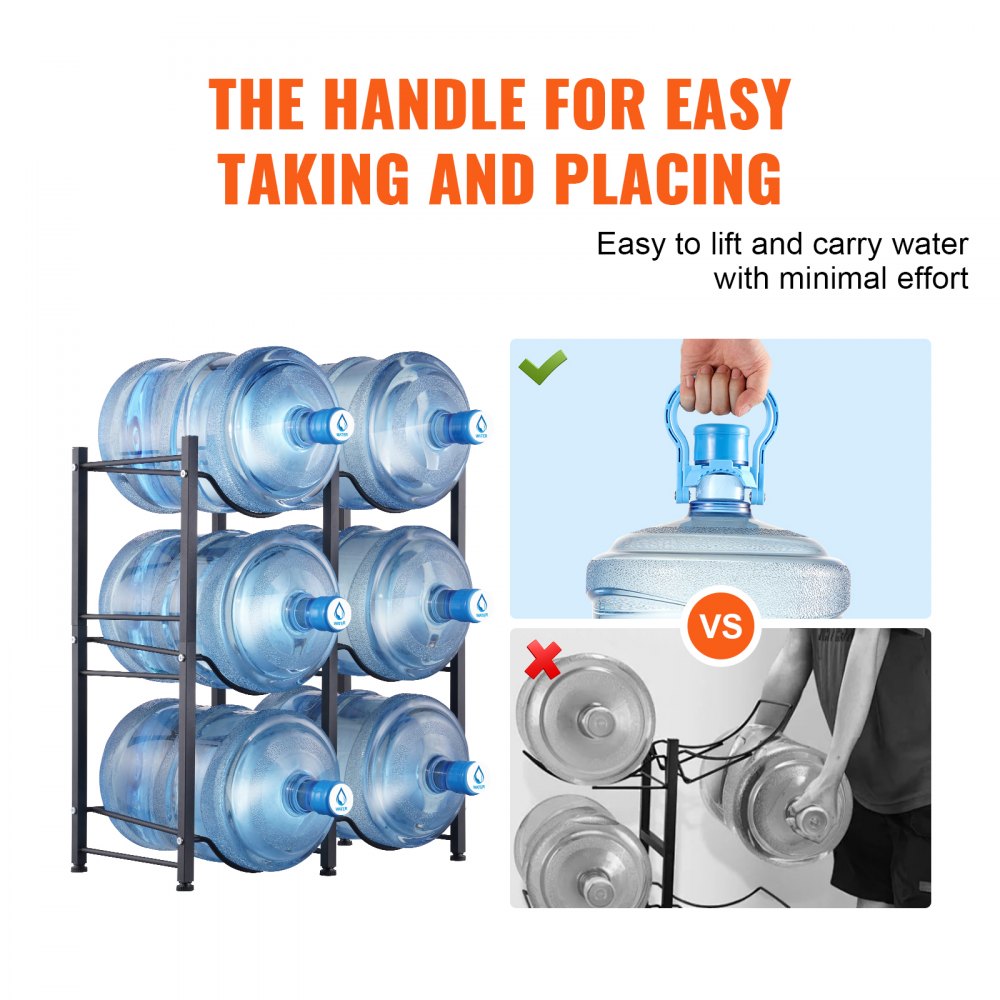 THE HANDLE FOR EASY TAKING AND PLACING

Easy to lift and carry water with minimal effort

VS