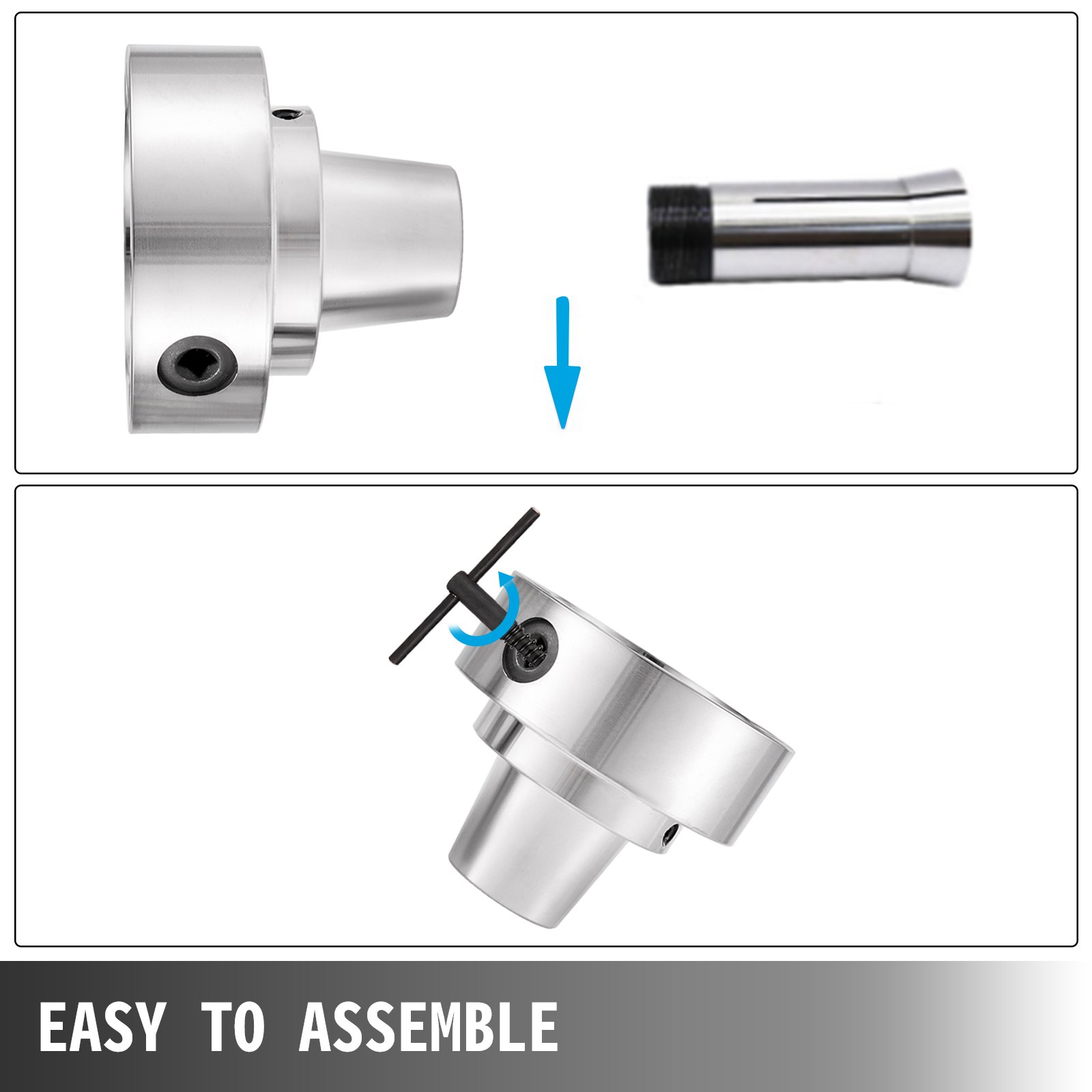 EASY TO ASSEMBLE