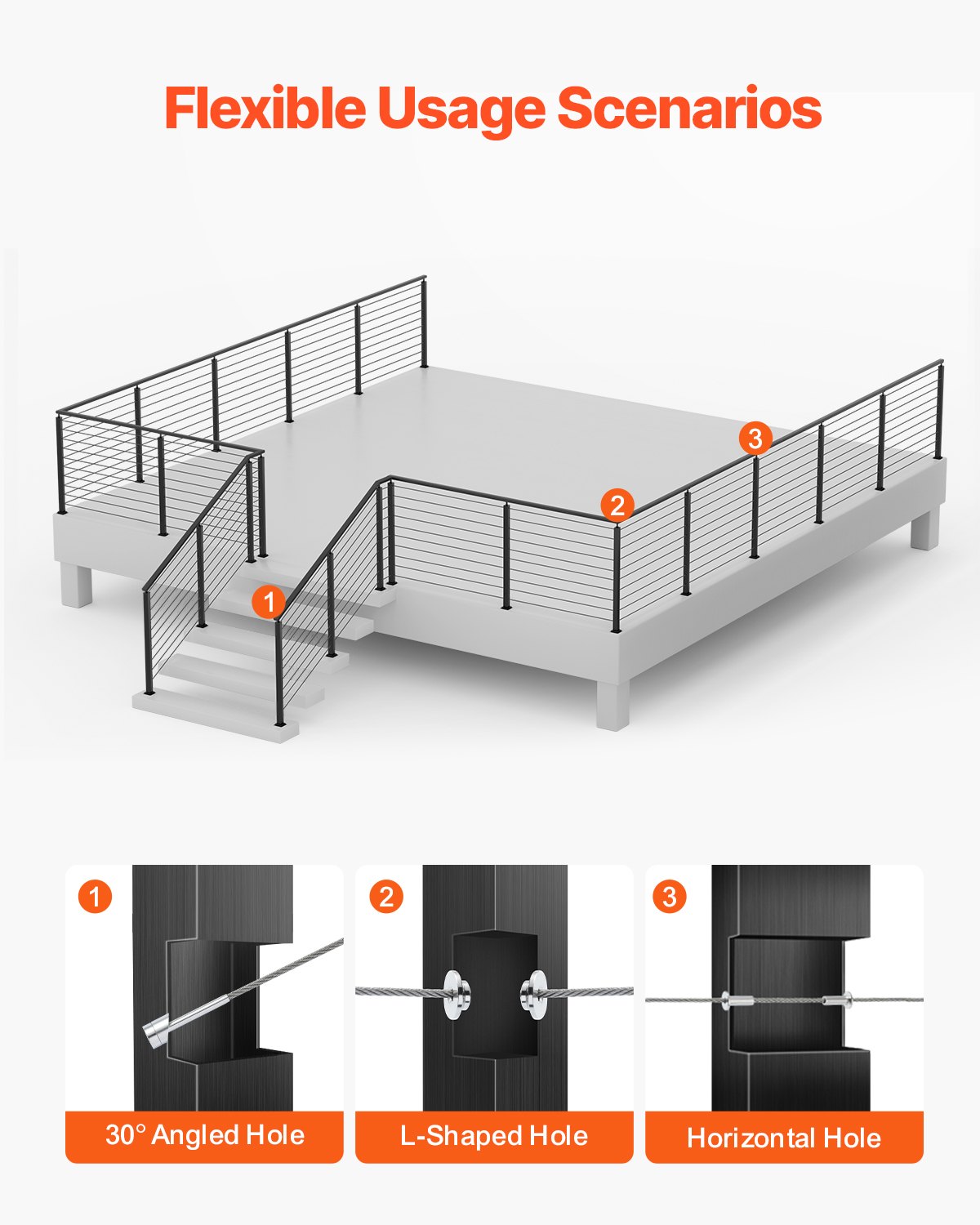 Flexible Usage Scenarios

3

2

1

1

30° Angled Hole

2

L-Shaped Hole

3

Horizontal Hole