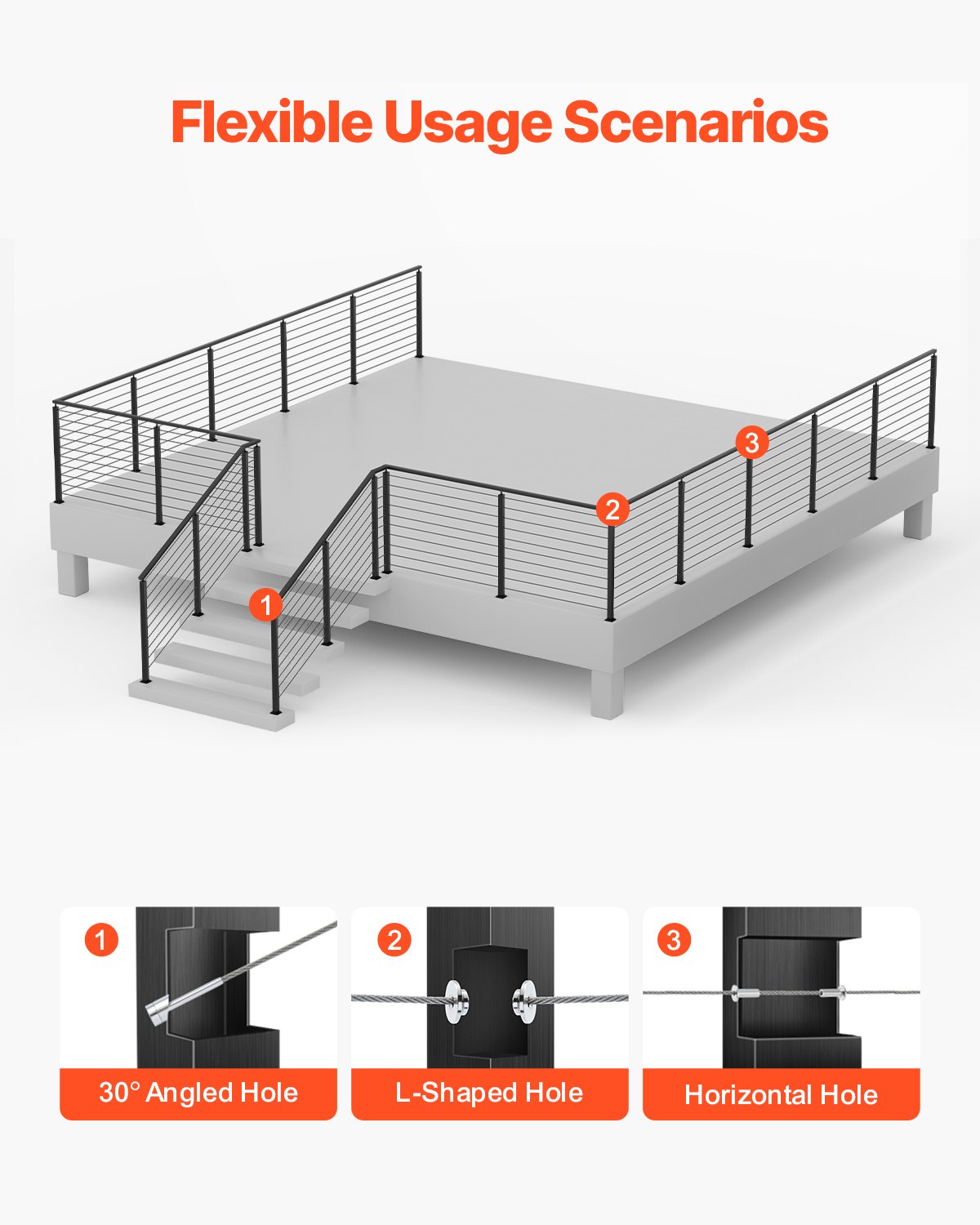 Flexible Usage Scenarios

3

2

1

1

30° Angled Hole

2

L-Shaped Hole

3

Horizontal Hole