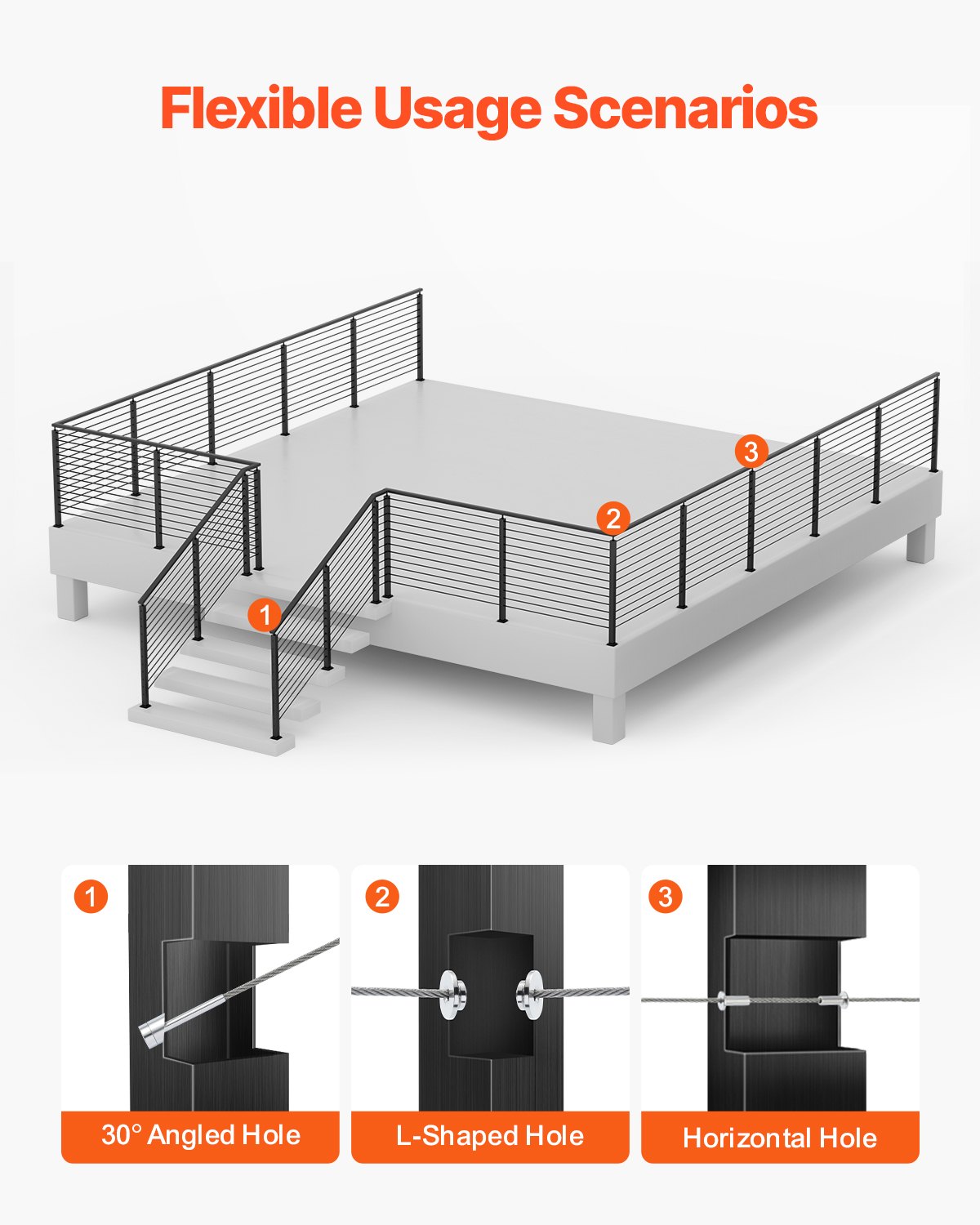 Flexible Usage Scenarios

3

2

1

1

30° Angled Hole

2

L-Shaped Hole

3

Horizontal Hole