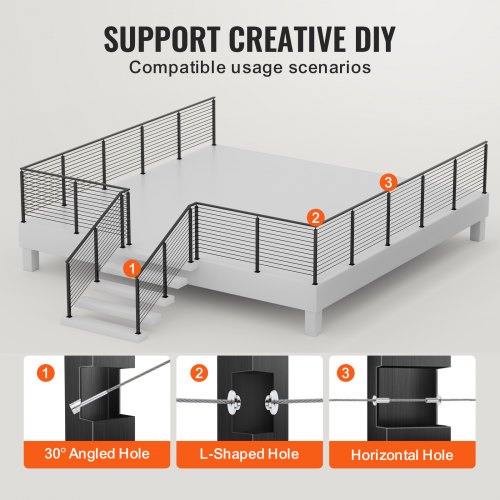 SUPPORT CREATIVE DIY

Compatible usage scenarios

3

2

1

1

30° Angled Hole

2

L-Shaped Hole

3

Horizontal Hole