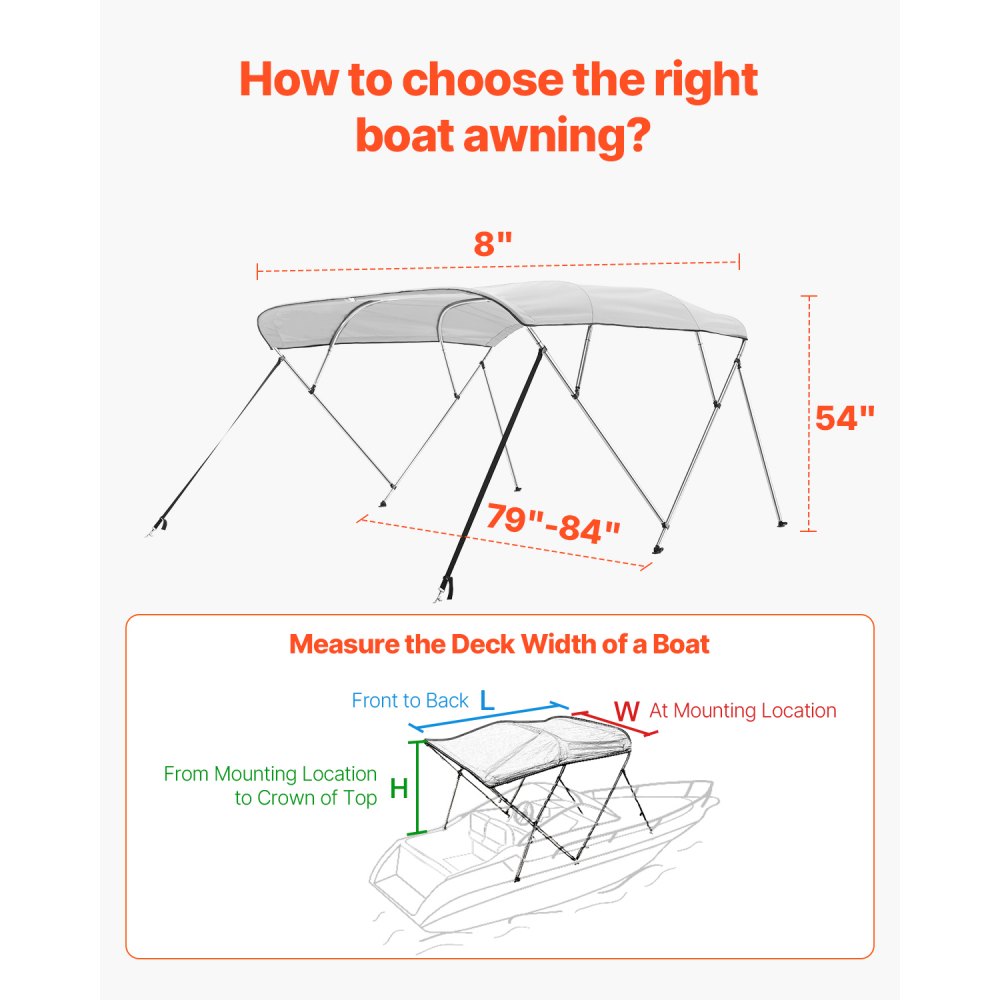 How to choose the right boat awning?

8"

54"

79"-84"

Measure the Deck Width of a Boat

Front to Back L

W At Mounting Location

From Mounting Location to Crown of Top H