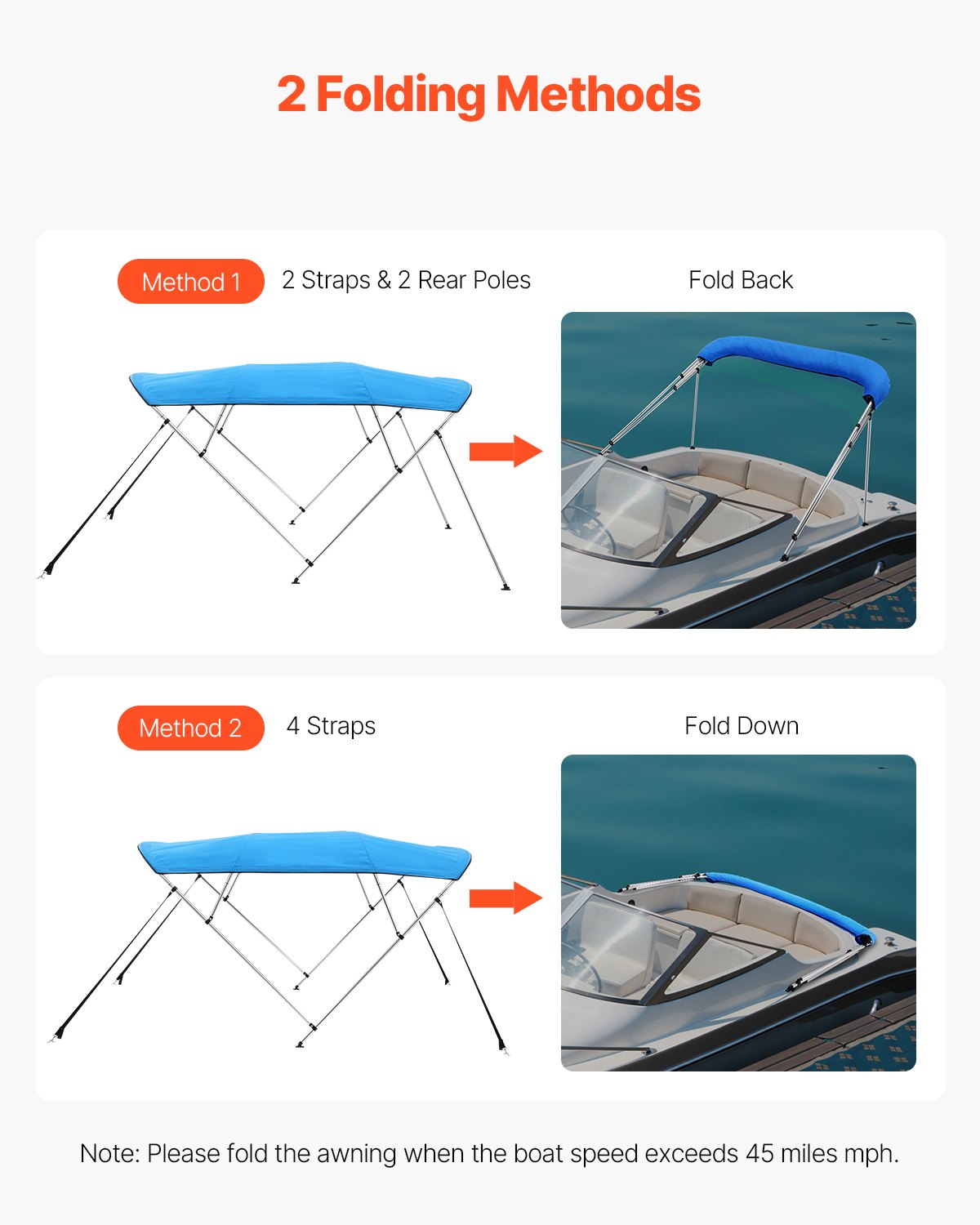 2 Folding Methods

Method 1 2 Straps & 2 Rear Poles

Fold Back

Method 2 4 Straps

Fold Down

Note: Please fold the awning when the boat speed exceeds 45 miles mph.