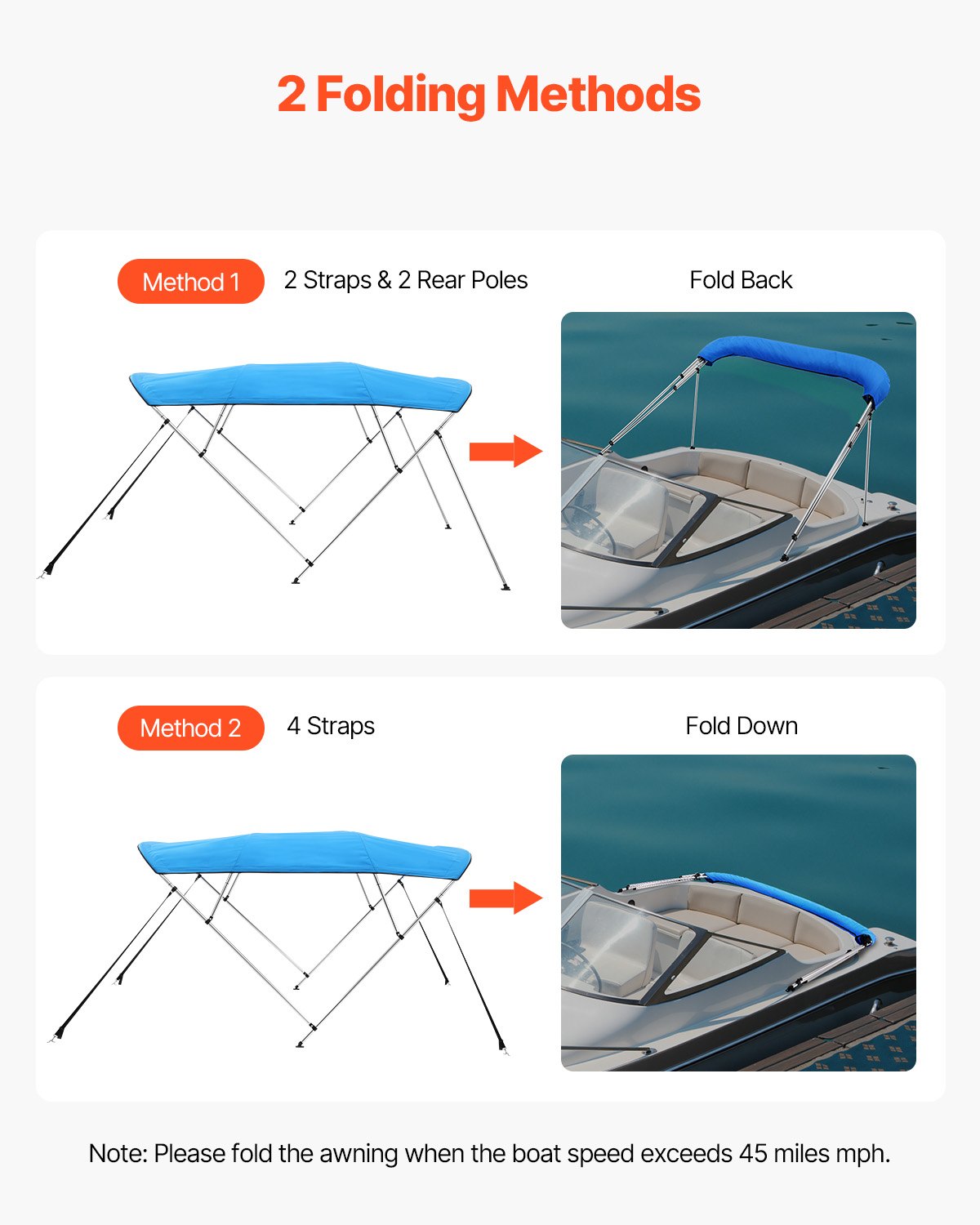 2 Folding Methods

Method 1 2 Straps & 2 Rear Poles

Fold Back

Method 2 4 Straps

Fold Down

Note: Please fold the awning when the boat speed exceeds 45 miles mph.