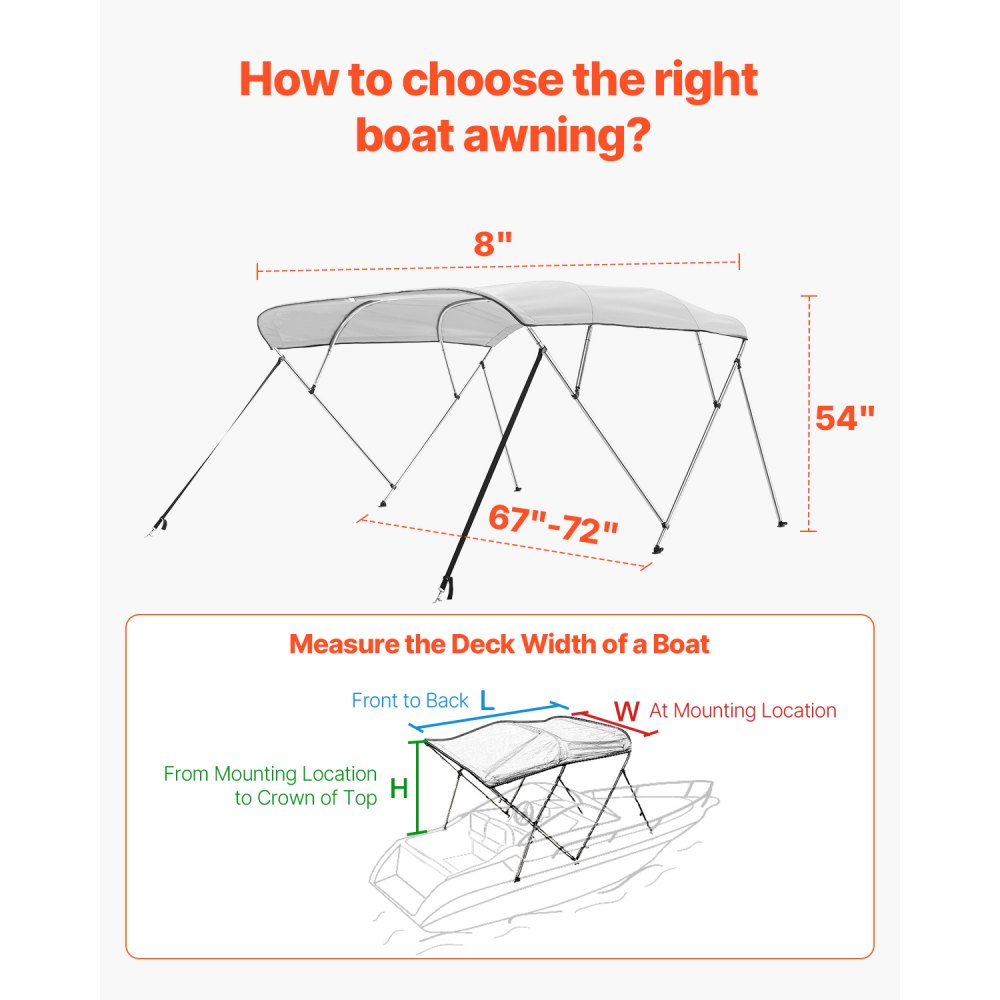 How to choose the right boat awning?

8"

54"

67"-72"

Measure the Deck Width of a Boat

Front to Back L

W At Mounting Location

From Mounting Location to Crown of Top H