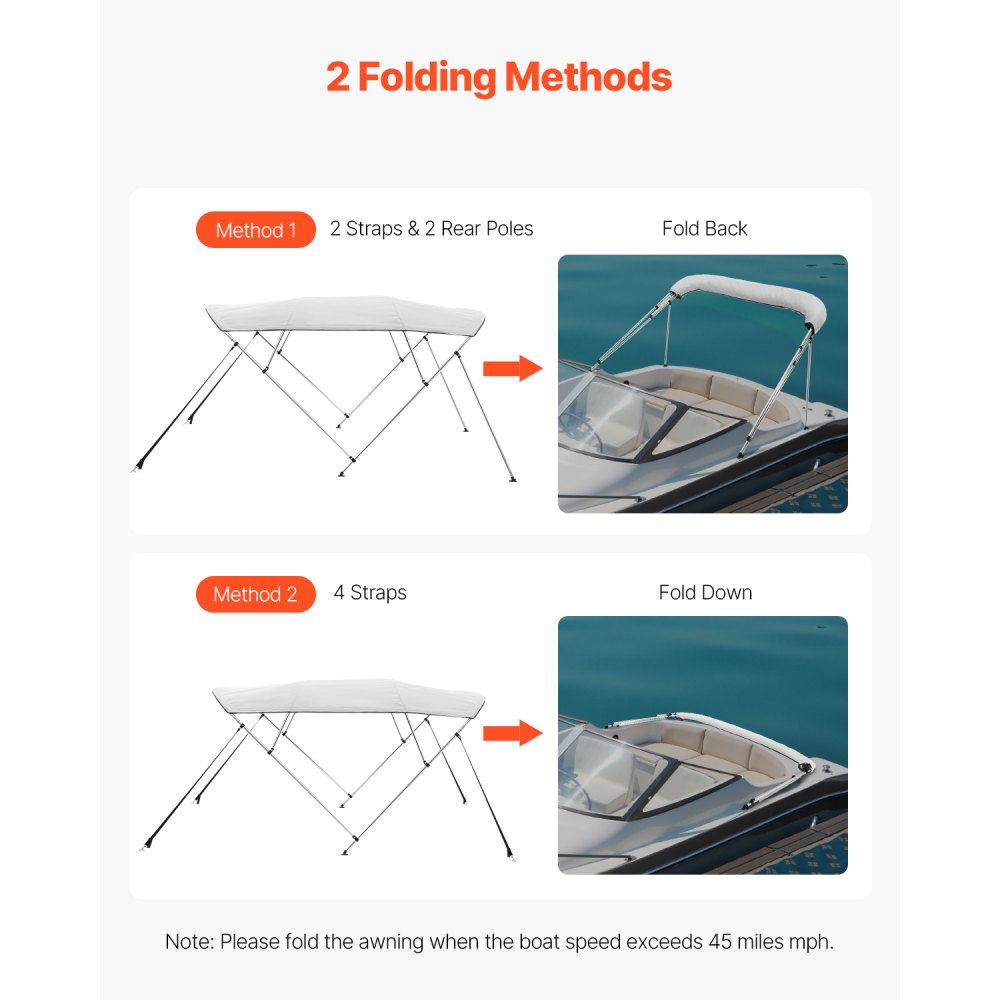 2 Folding Methods

Method 1 2 Straps & 2 Rear Poles

Fold Back

Method 2 4 Straps

Fold Down

Note: Please fold the awning when the boat speed exceeds 45 miles mph.