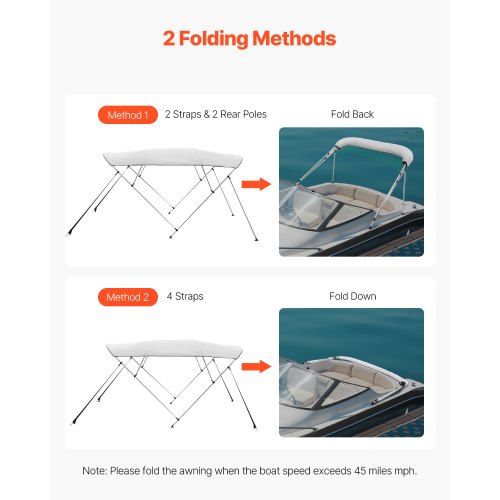 2 Folding Methods

Method 1 2 Straps & 2 Rear Poles

Fold Back

Method 2 4 Straps

Fold Down

Note: Please fold the awning when the boat speed exceeds 45 miles mph.