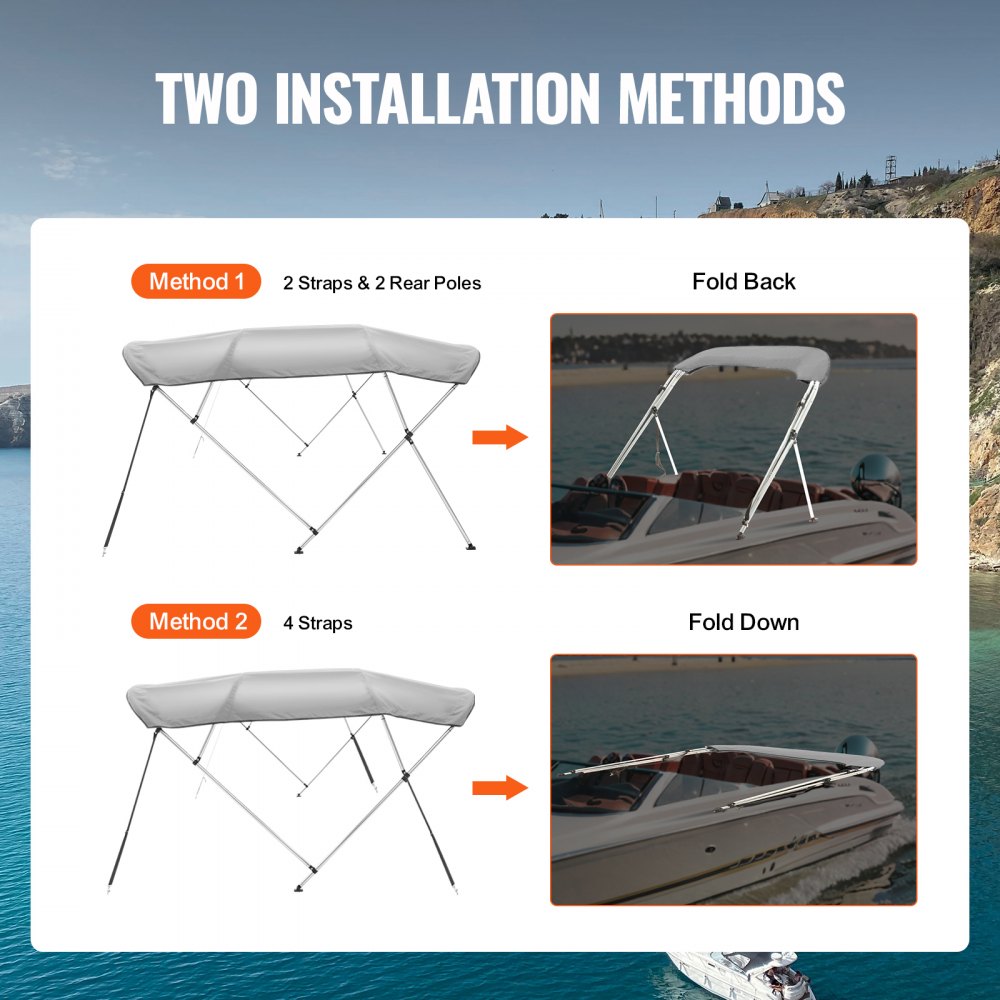 TWO INSTALLATION METHODS

Method 1 2 Straps & 2 Rear Poles

Fold Back

Method 2 4 Straps

Fold Down