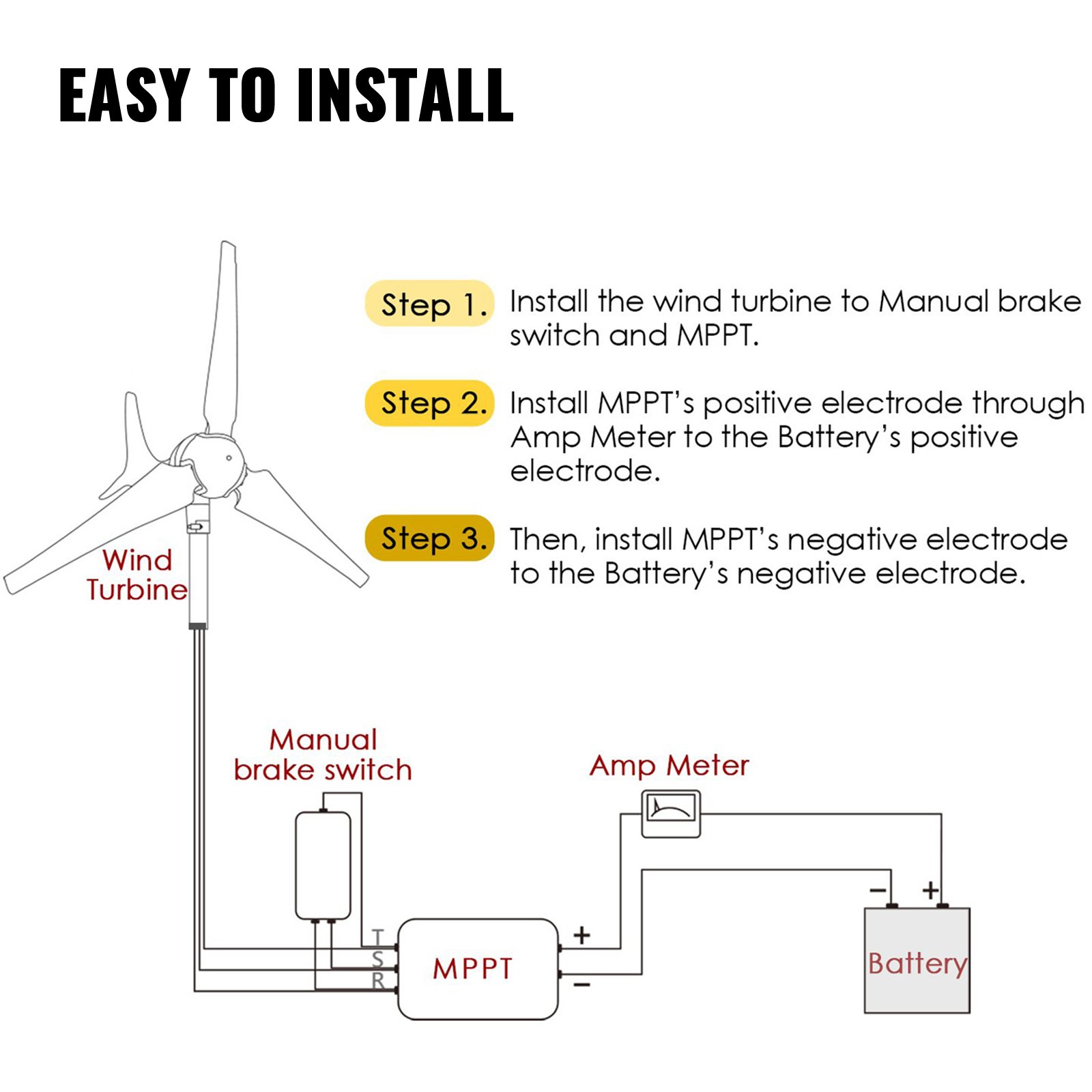 EASY TO INSTALL

Step 1. Install the wind turbine to Manual brake switch and MPPT.

Step 2. Install MPPT's positive electrode through Amp Meter to the Battery's positive electrode.

Step 3. Then, install MPPT's negative electrode to the Battery's negative electrode.

Wind Turbine

Manual brake switch

Amp Meter

T
S
R

MPPT

+
−

−
+

Battery