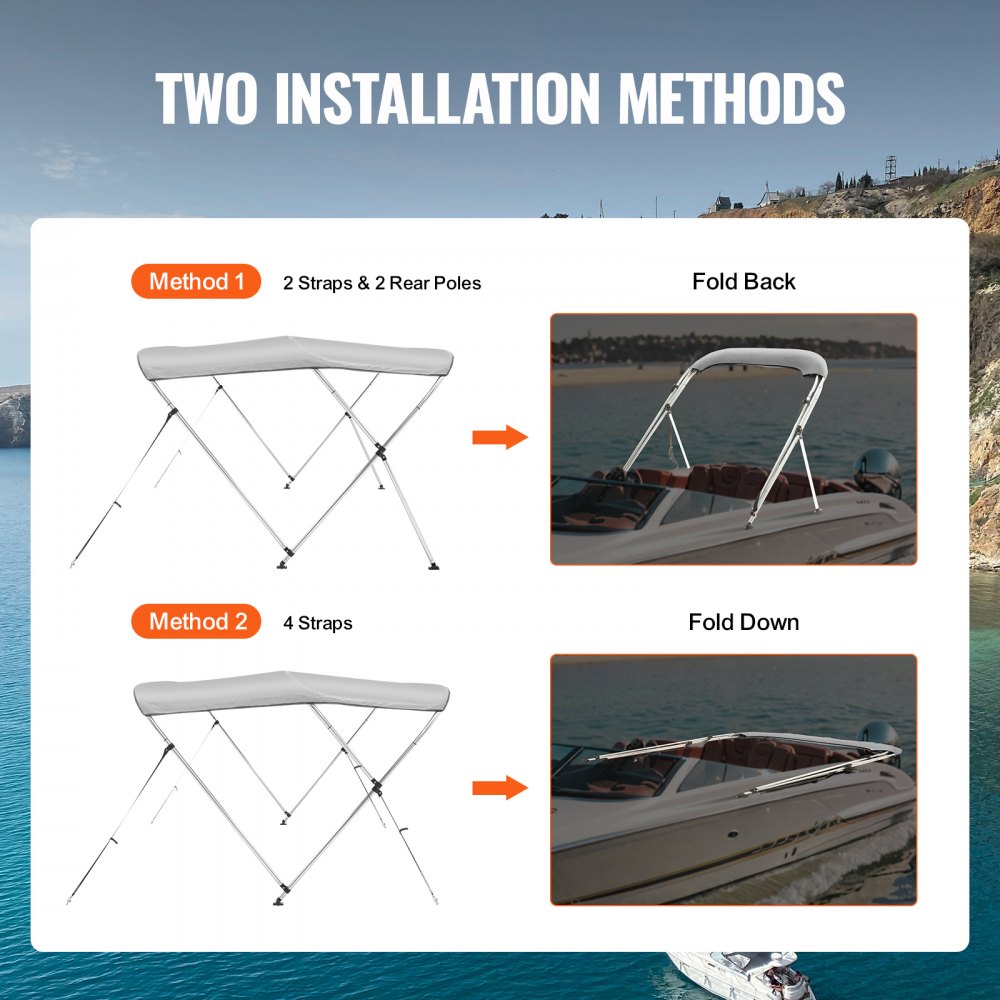 TWO INSTALLATION METHODS

Method 1 2 Straps & 2 Rear Poles

Fold Back

Method 2 4 Straps

Fold Down