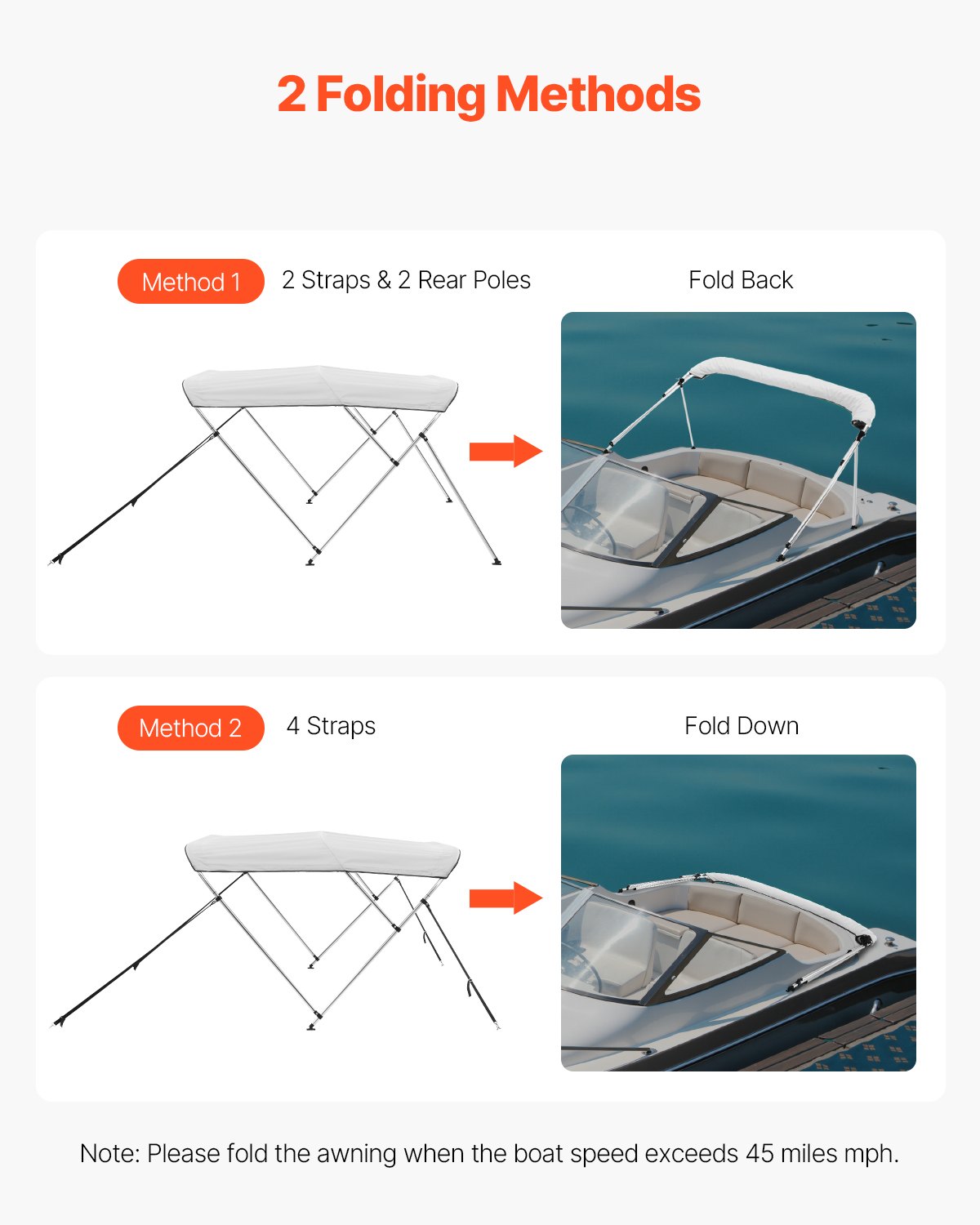 2 Folding Methods

Method 1 2 Straps & 2 Rear Poles

Fold Back

Method 2 4 Straps

Fold Down

Note: Please fold the awning when the boat speed exceeds 45 miles mph.