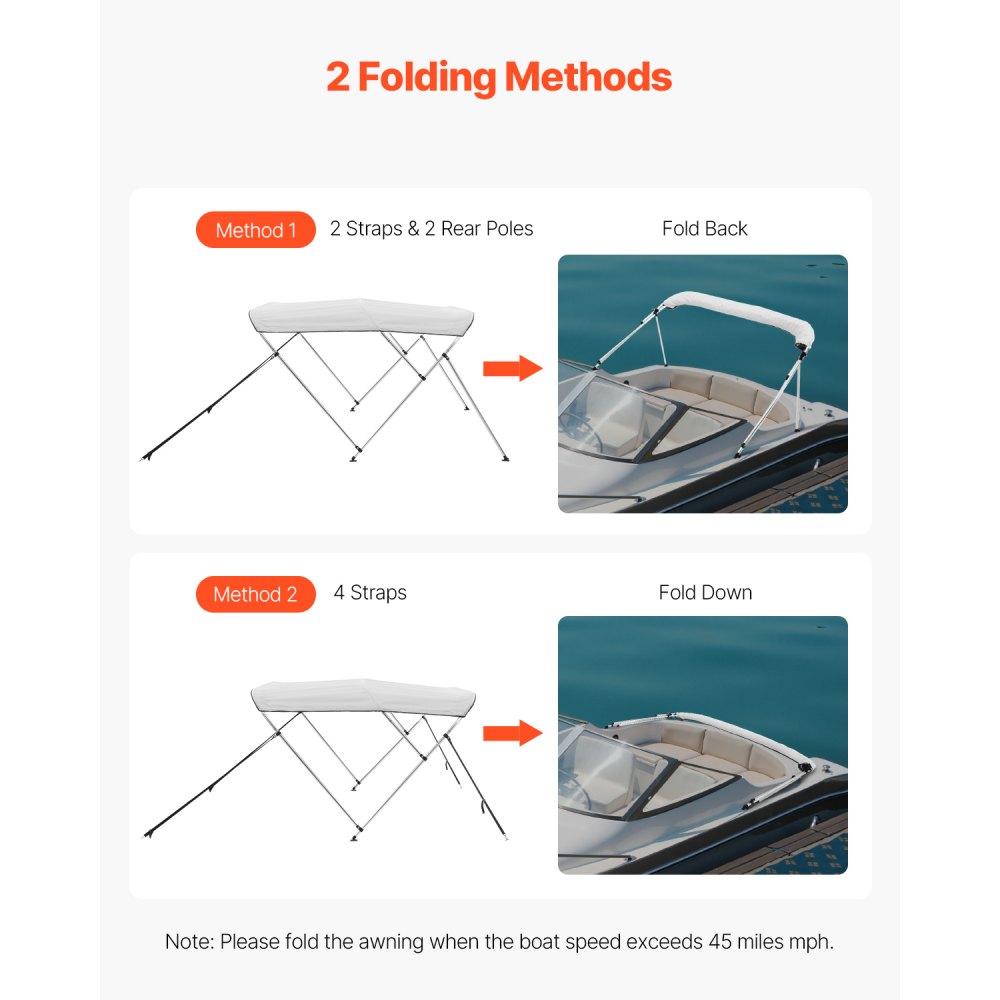 2 Folding Methods

Method 1 2 Straps & 2 Rear Poles

Fold Back

Method 2 4 Straps

Fold Down

Note: Please fold the awning when the boat speed exceeds 45 miles mph.