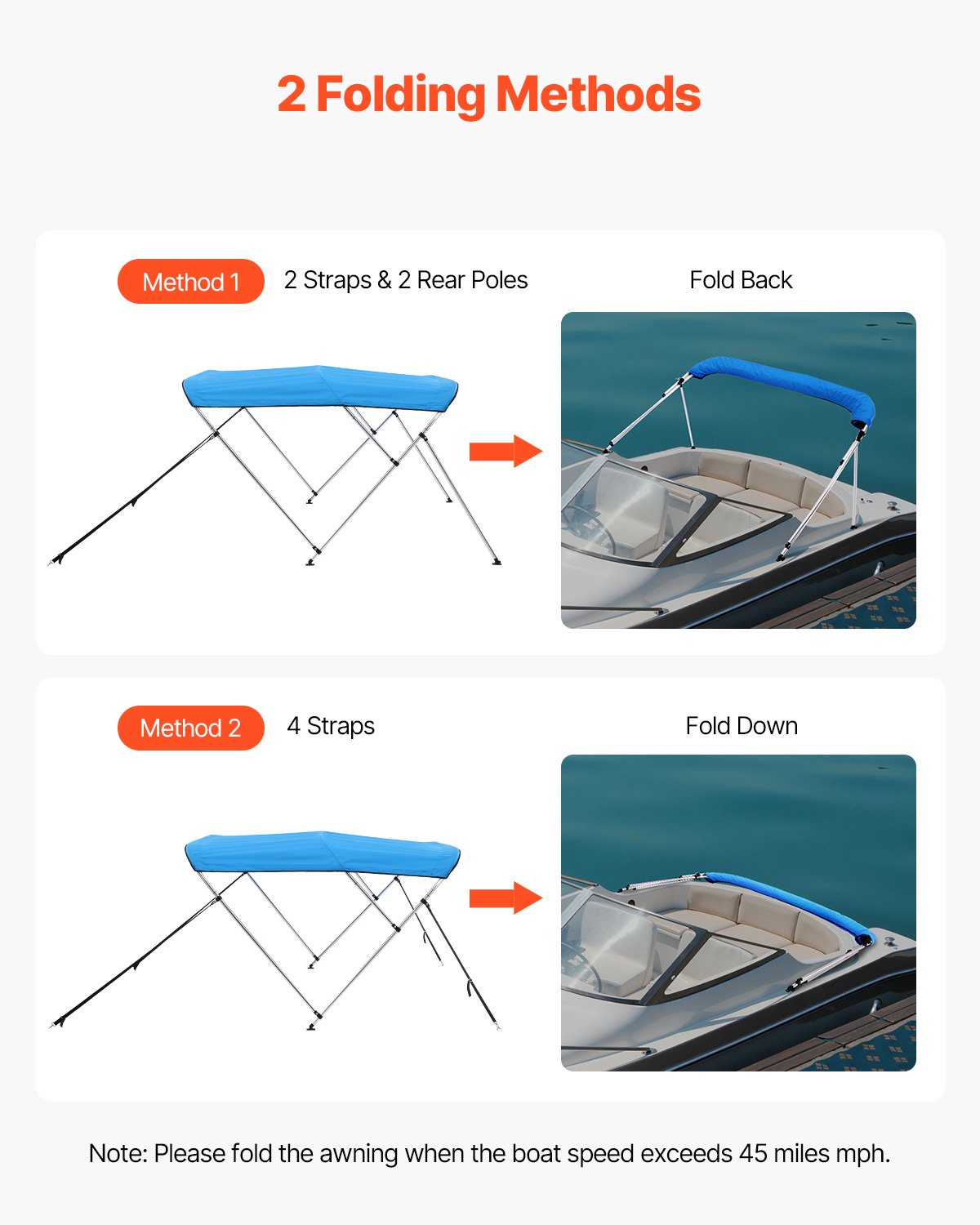 2 Folding Methods

Method 1 2 Straps & 2 Rear Poles

Fold Back

Method 2 4 Straps

Fold Down

Note: Please fold the awning when the boat speed exceeds 45 miles mph.