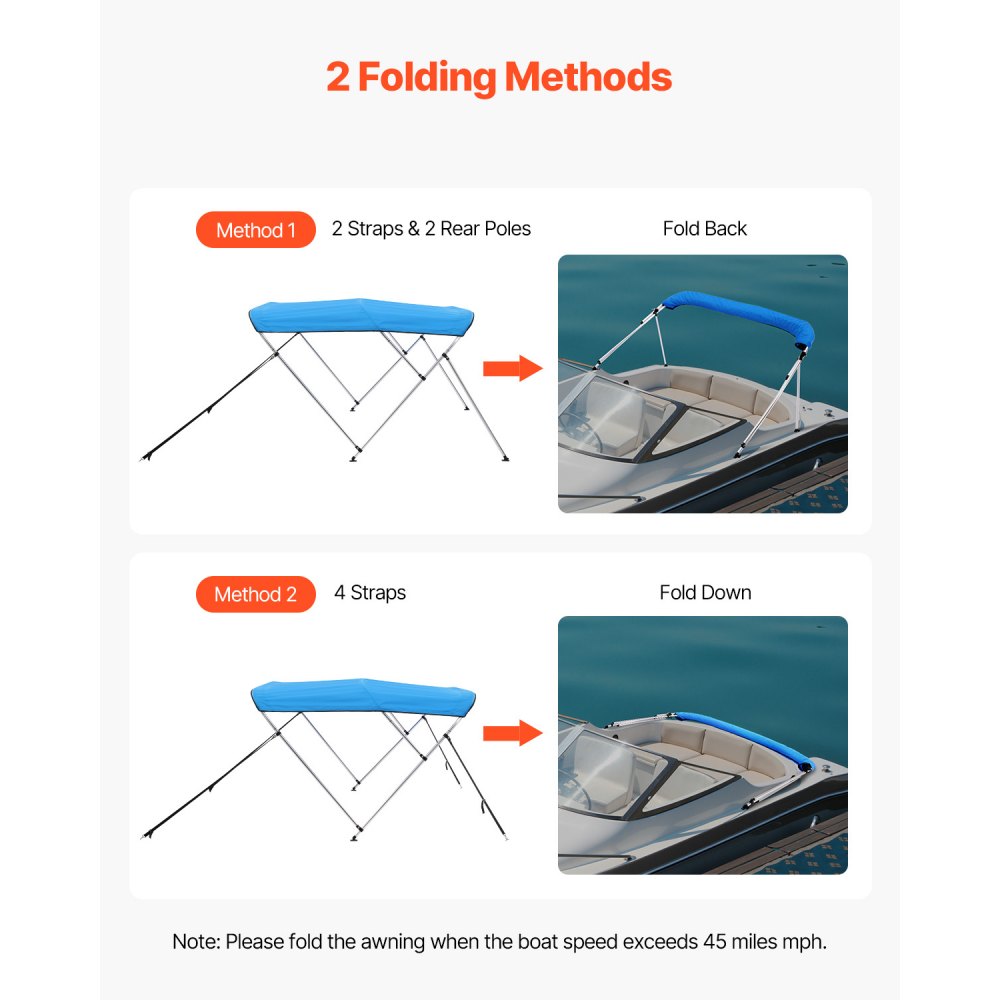 2 Folding Methods

Method 1 2 Straps & 2 Rear Poles

Fold Back

Method 2 4 Straps

Fold Down

Note: Please fold the awning when the boat speed exceeds 45 miles mph.