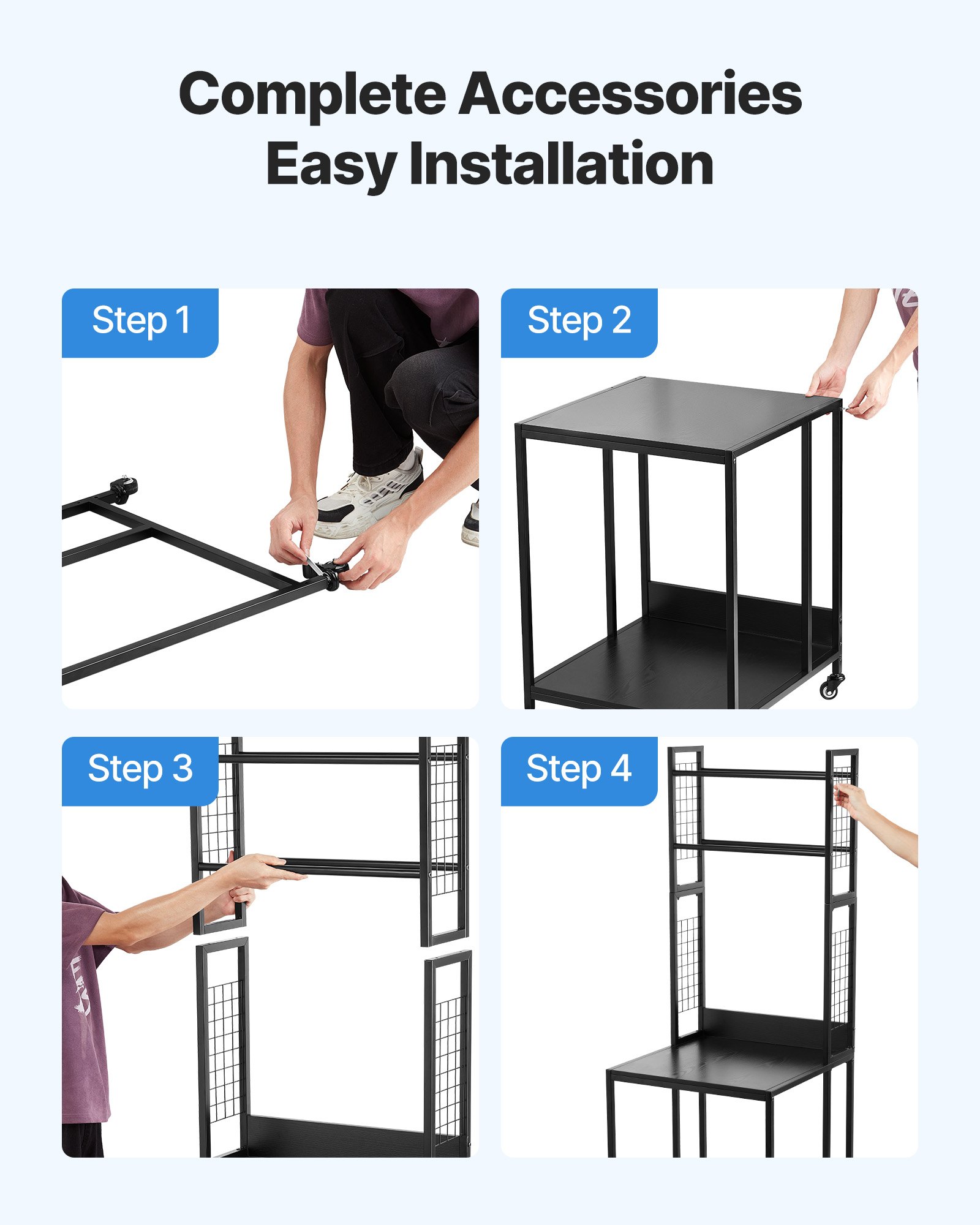 Complete Accessories
Easy Installation

Step 1

Step 2

Step 3

Step 4