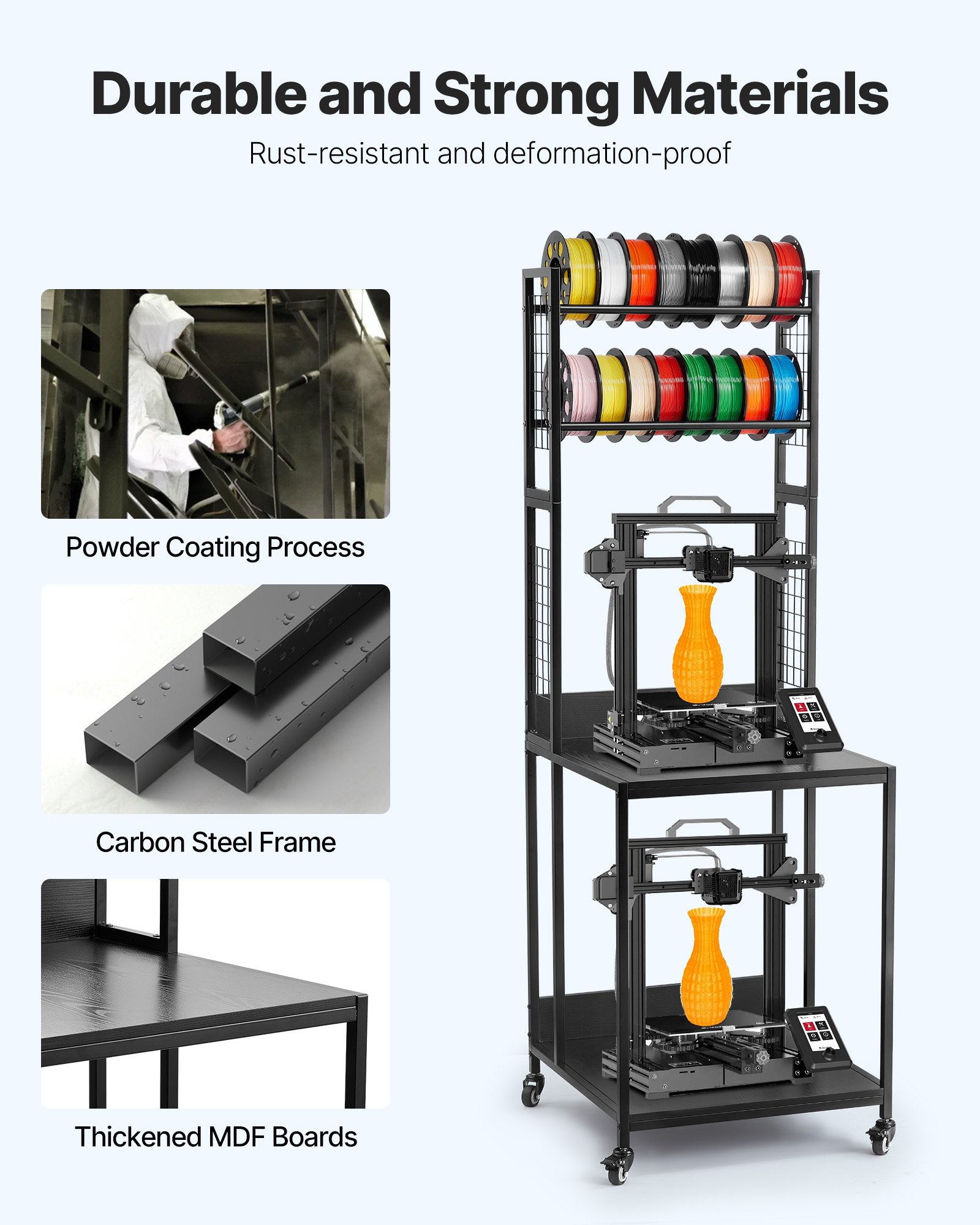 Durable and Strong Materials

Rust-resistant and deformation-proof

Powder Coating Process

Carbon Steel Frame

Thickened MDF Boards