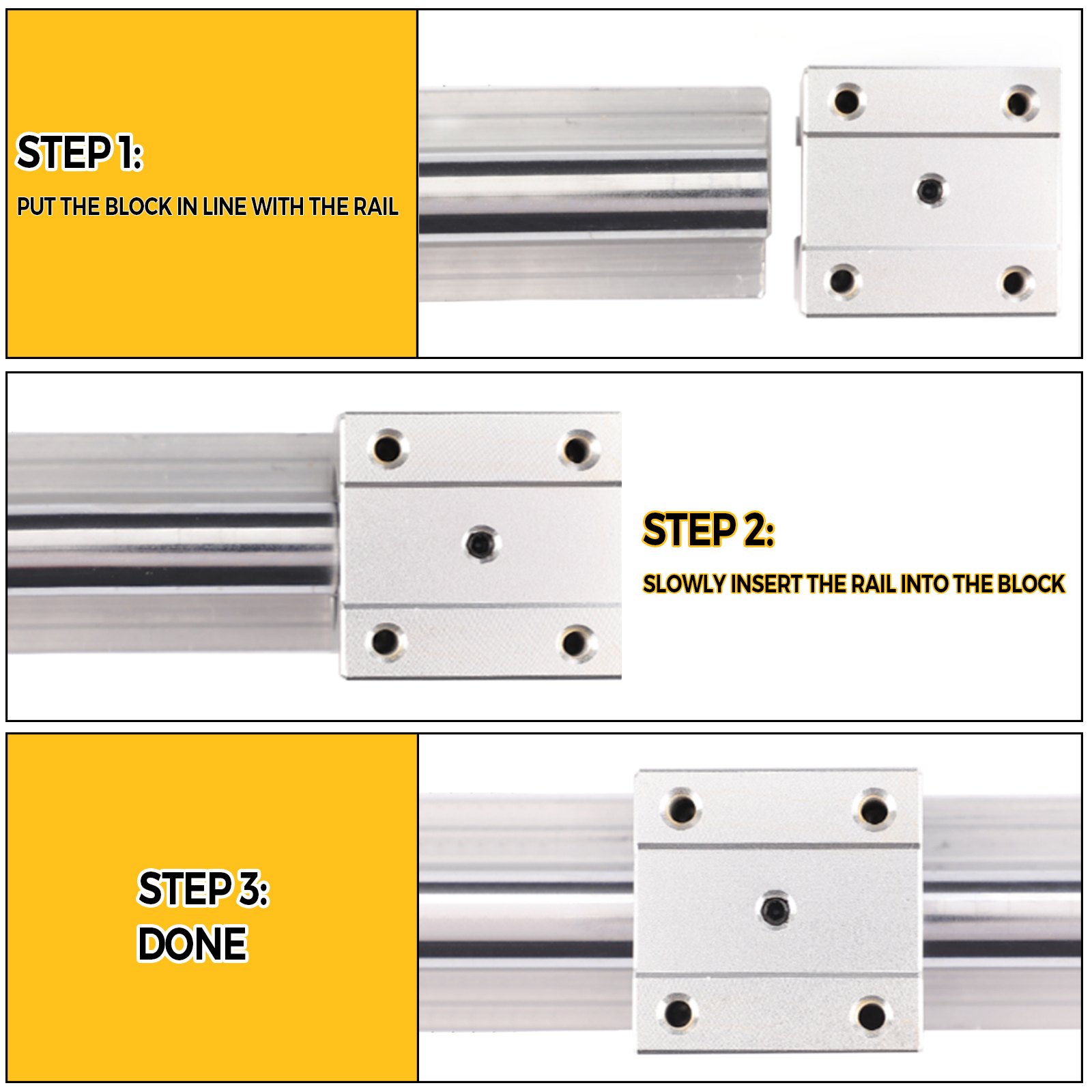 STEP 1:

PUT THE BLOCK IN LINE WITH THE RAIL

STEP 2:

SLOWLY INSERT THE RAIL INTO THE BLOCK

STEP 3:
DONE