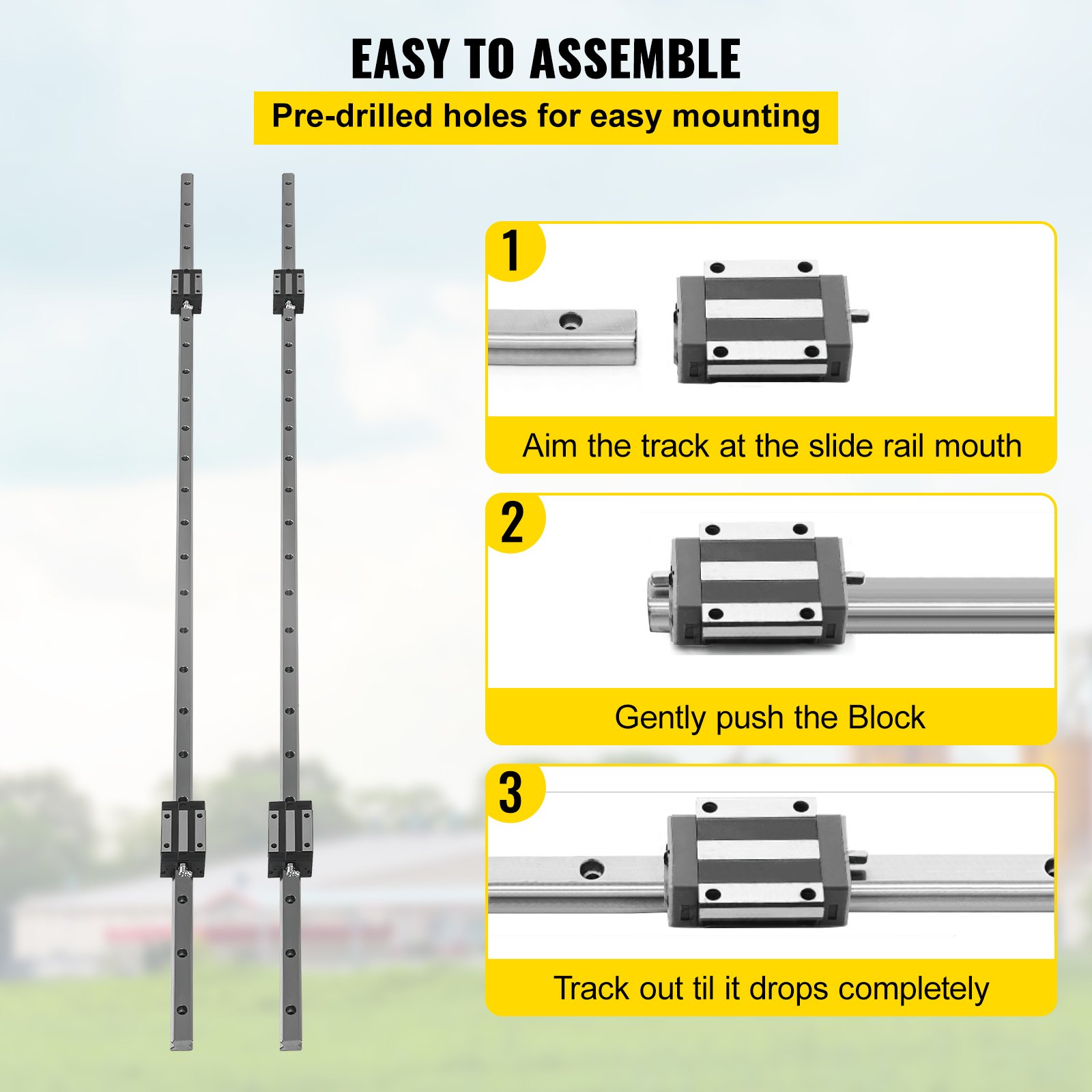 EASY TO ASSEMBLE

Pre-drilled holes for easy mounting

1

Aim the track at the slide rail mouth

2

Gently push the Block

3

Track out til it drops completely