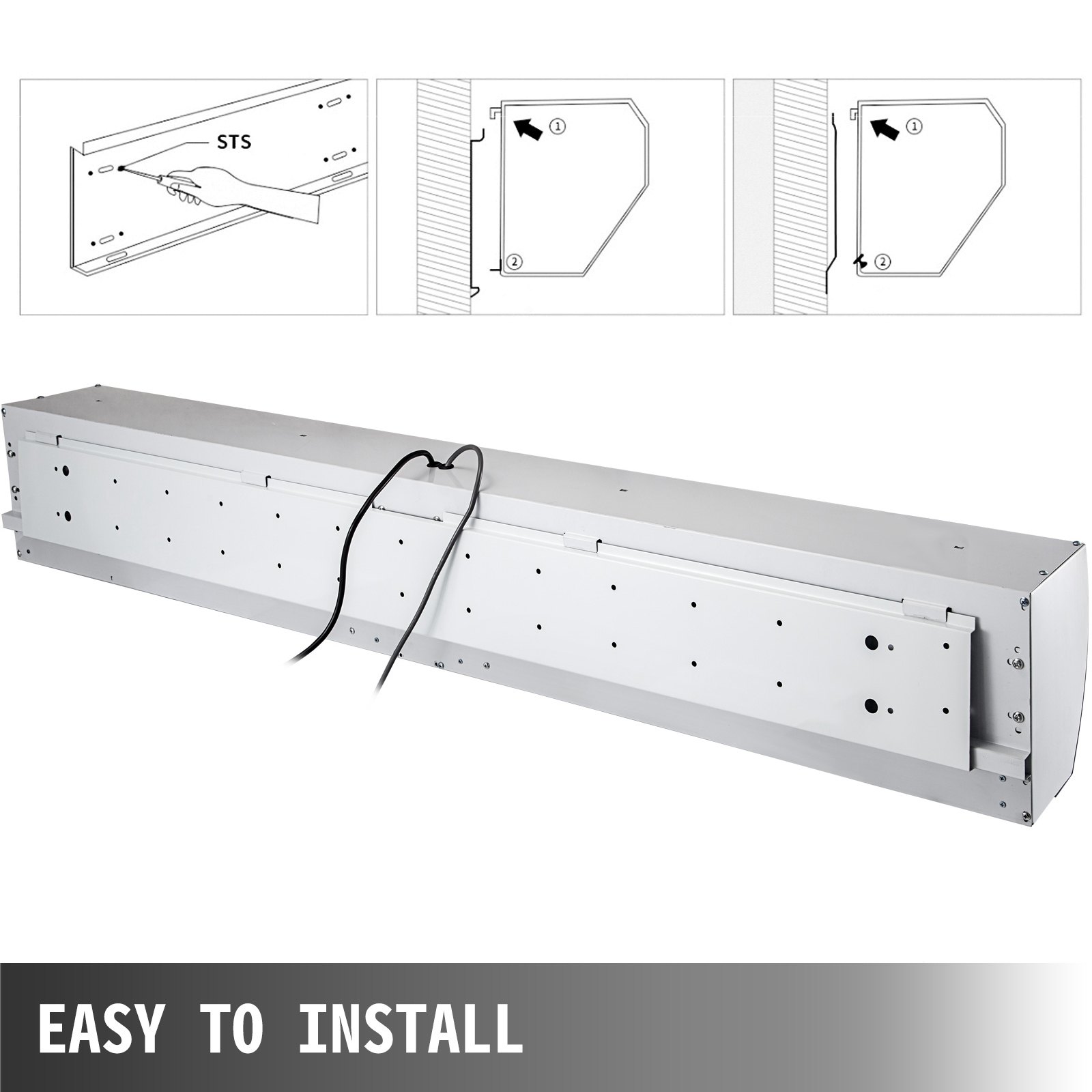 STS

①

②

①

②

EASY TO INSTALL