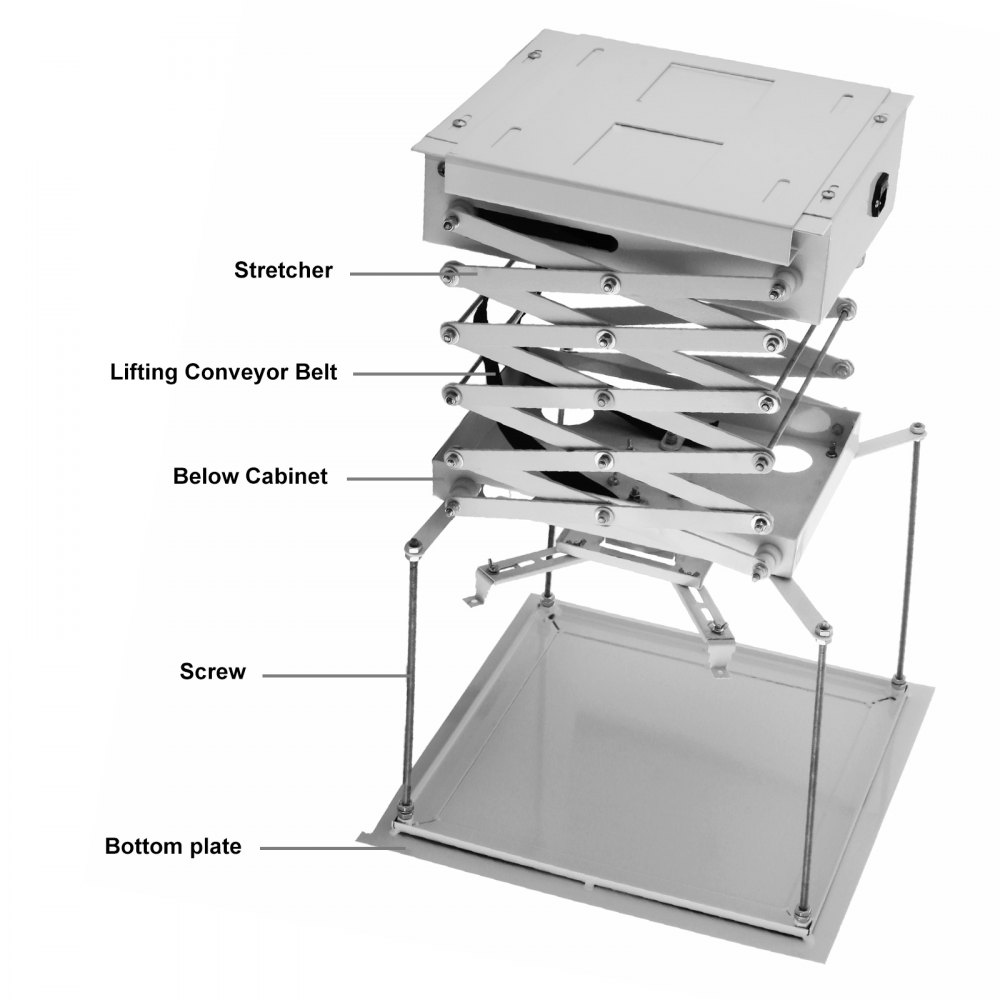 Stretcher

Lifting Conveyor Belt

Below Cabinet

Screw

Bottom plate