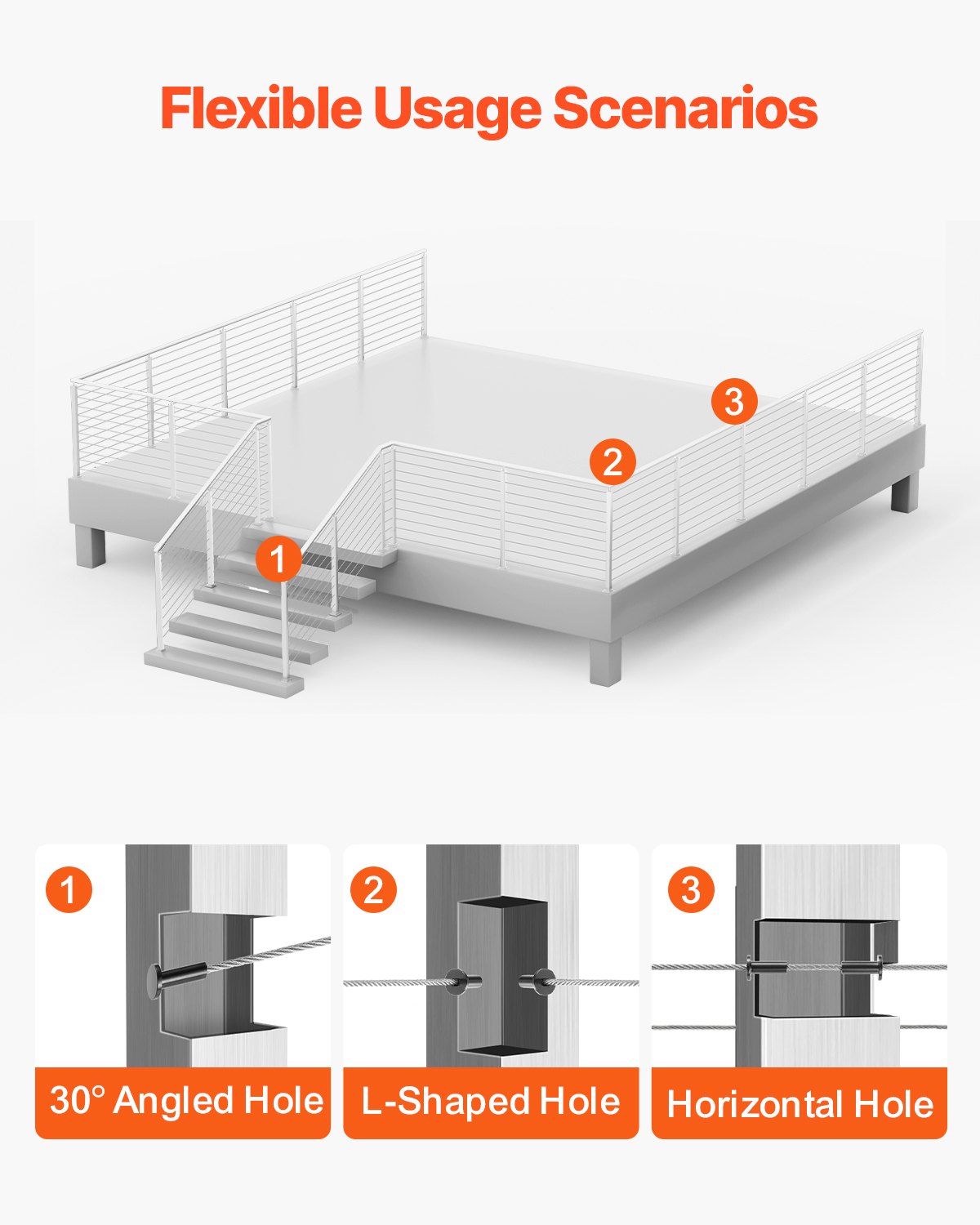 Flexible Usage Scenarios

3

2

1

1

30° Angled Hole

2

L-Shaped Hole

3

Horizontal Hole