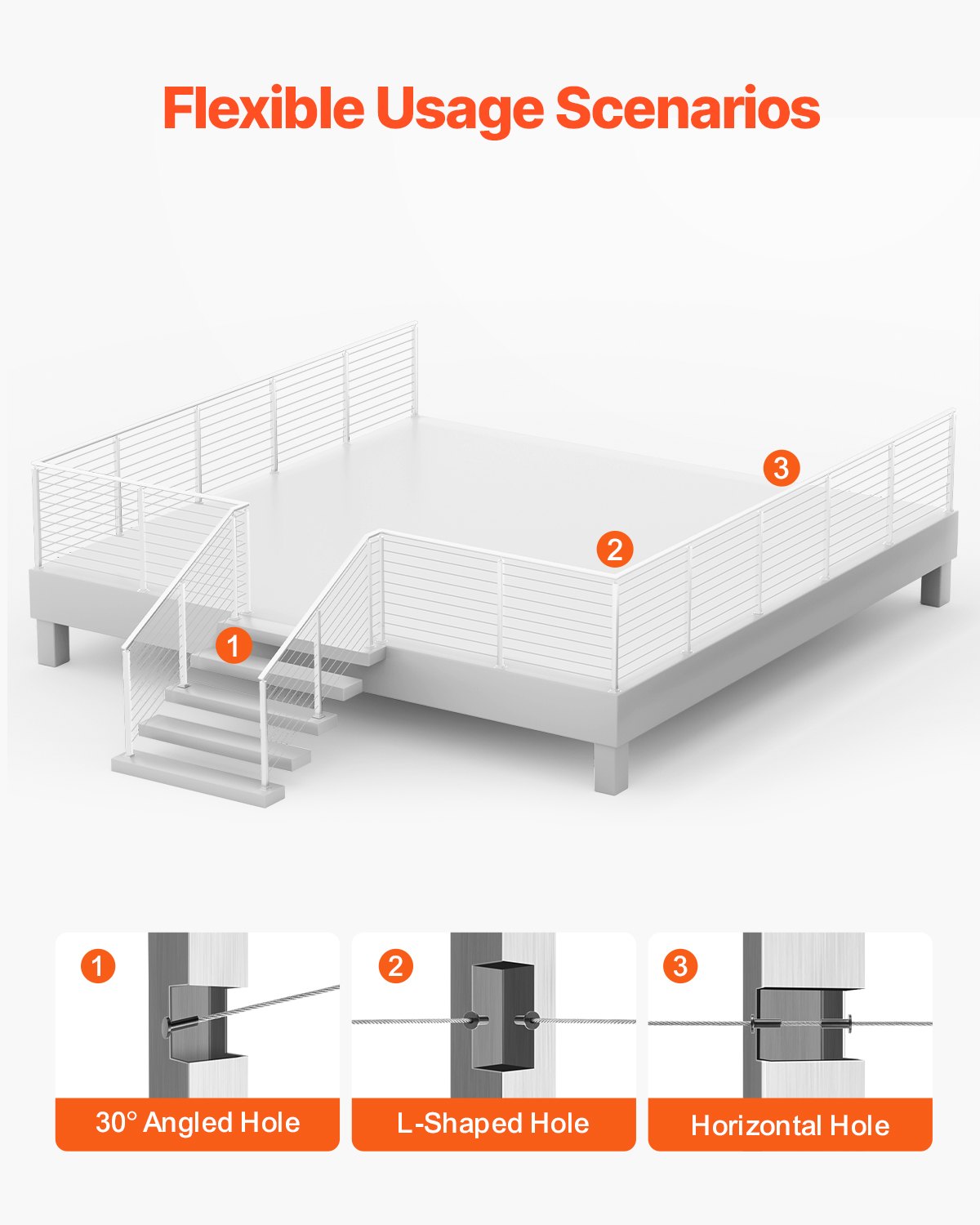 Flexible Usage Scenarios

3

2

1

1

30° Angled Hole

2

L-Shaped Hole

3

Horizontal Hole