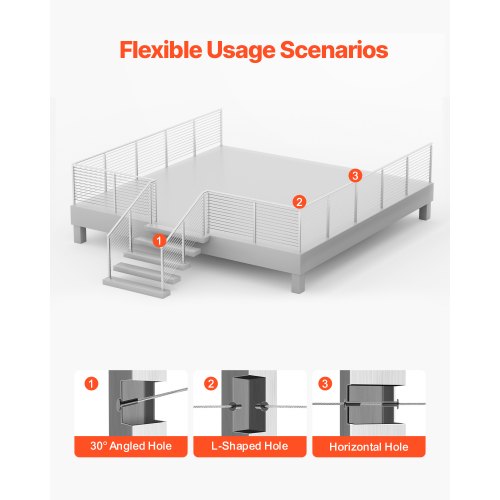 Flexible Usage Scenarios

3

2

1

1

30° Angled Hole

2

L-Shaped Hole

3

Horizontal Hole