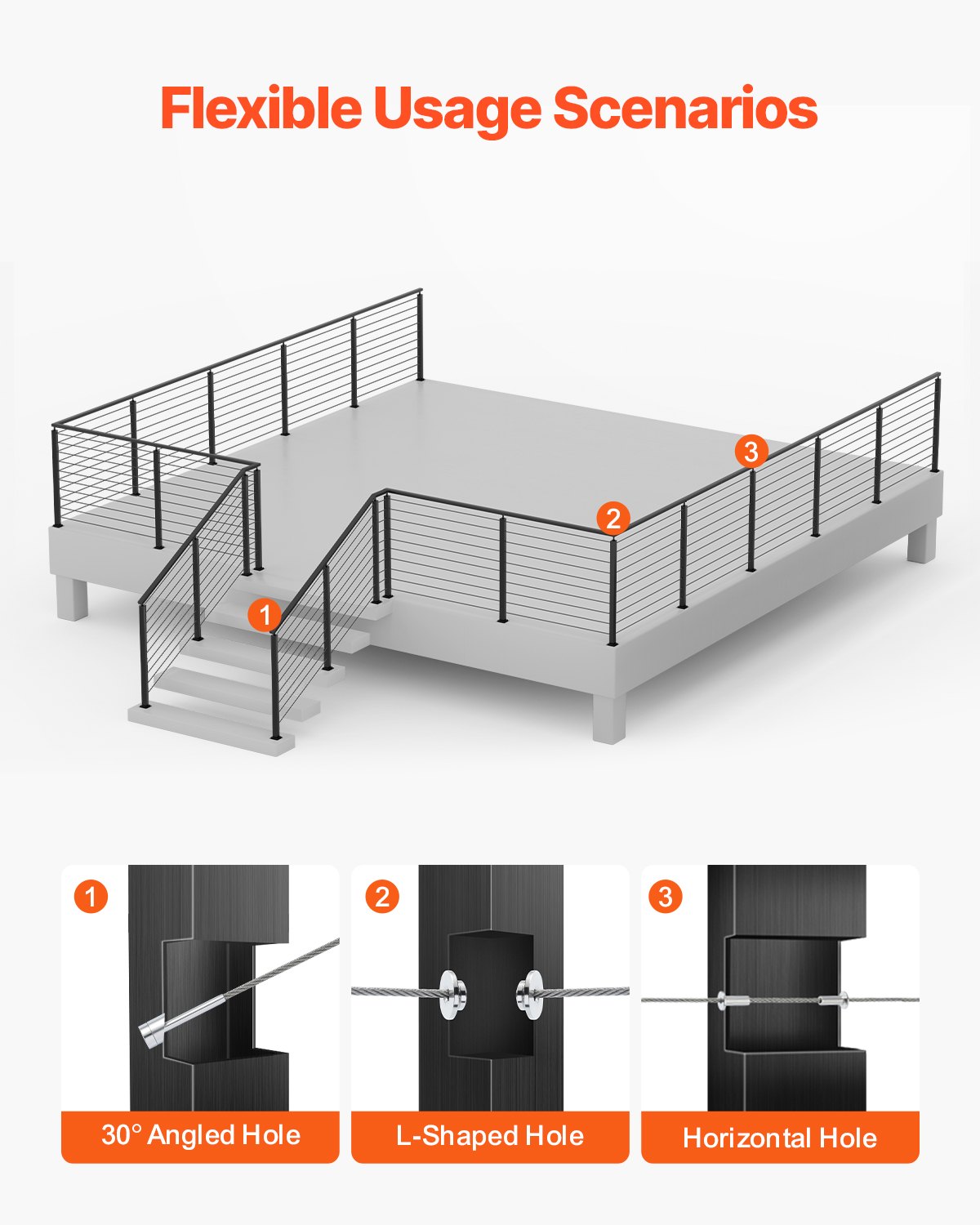 Flexible Usage Scenarios

3

2

1

1

30° Angled Hole

2

L-Shaped Hole

3

Horizontal Hole