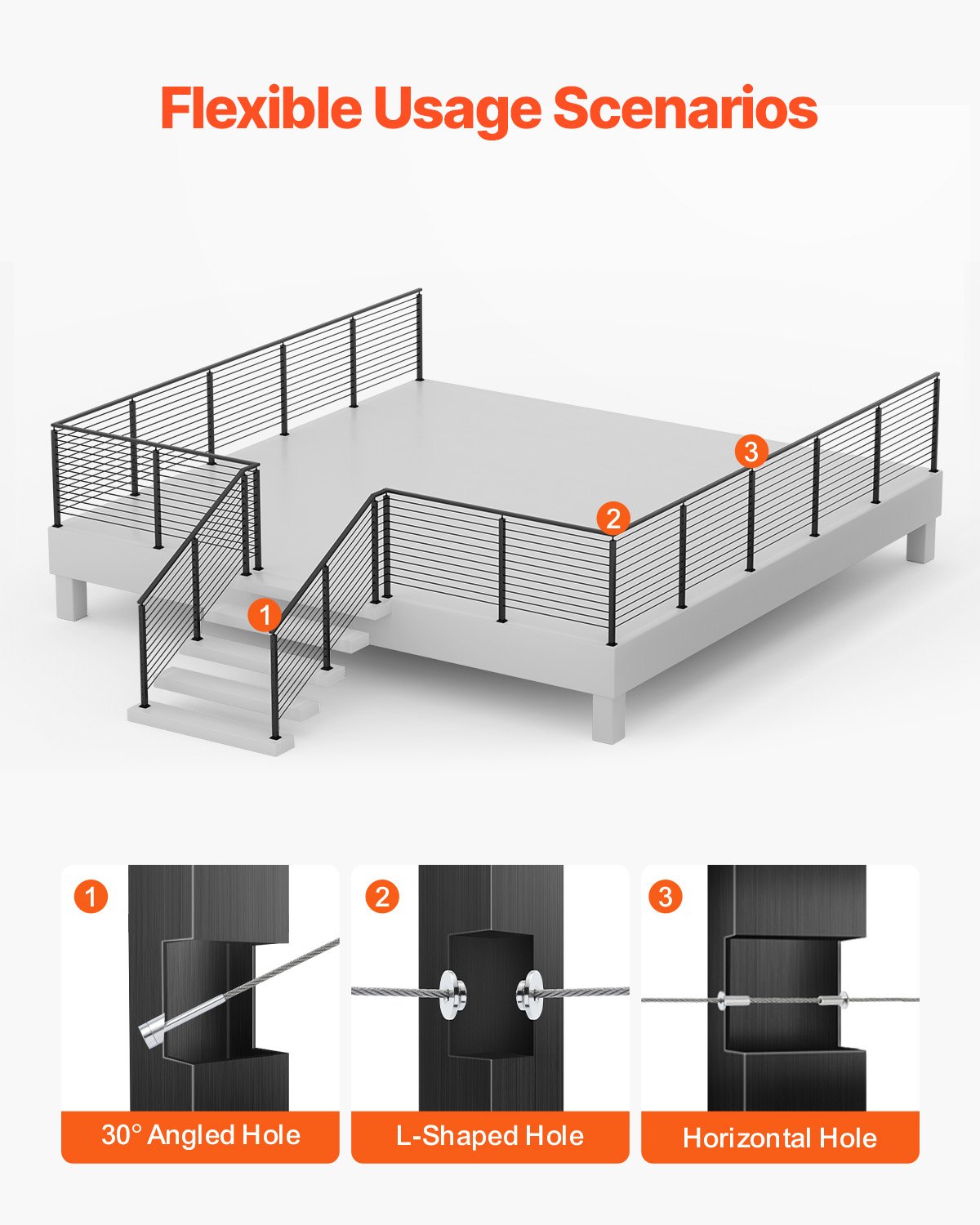 Flexible Usage Scenarios

3

2

1

1

30° Angled Hole

2

L-Shaped Hole

3

Horizontal Hole