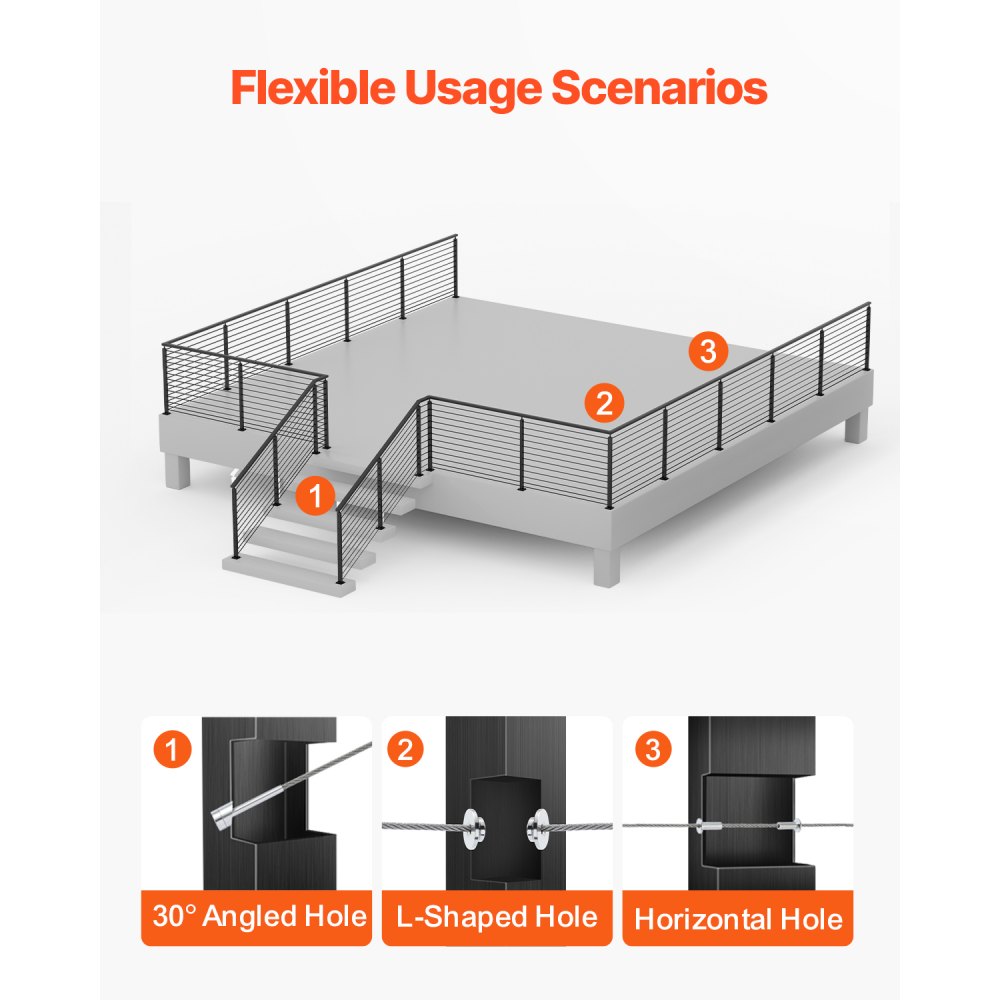 Flexible Usage Scenarios

3

2

1

1

30° Angled Hole

2

L-Shaped Hole

3

Horizontal Hole