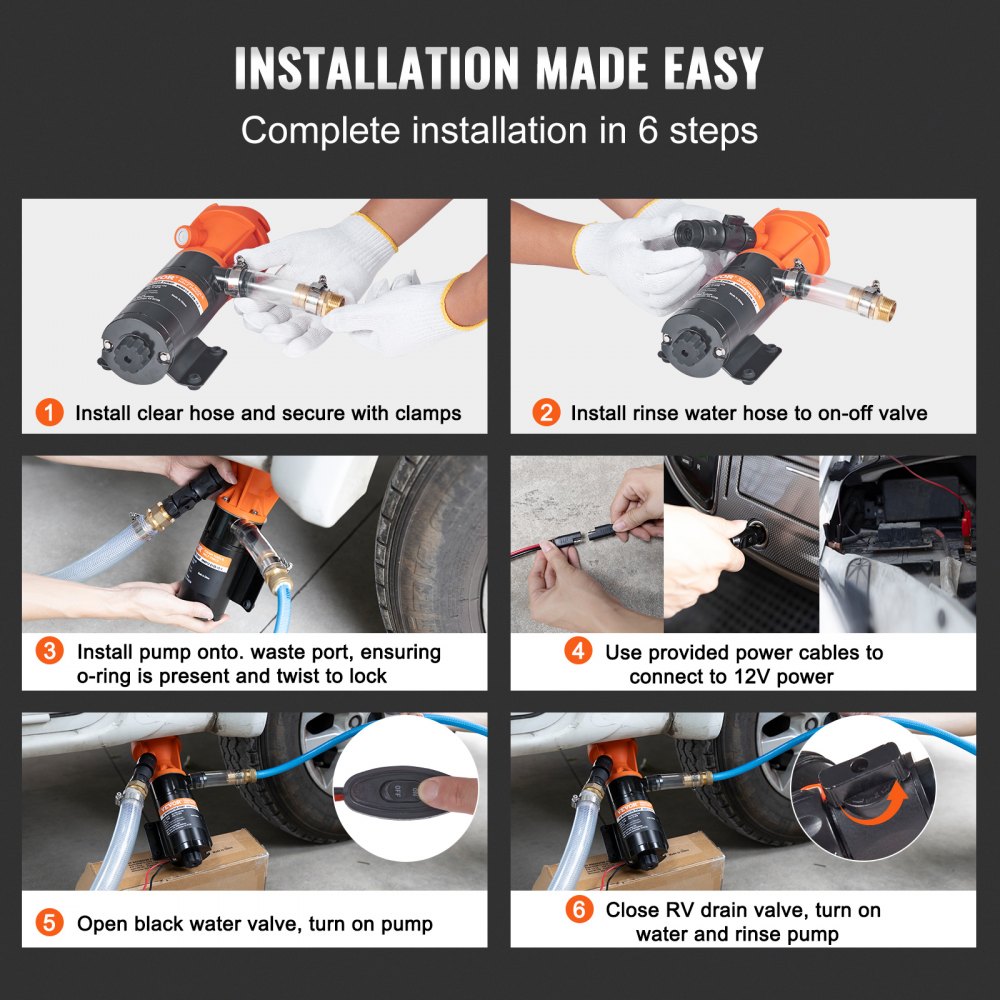 INSTALLATION MADE EASY
Complete installation in 6 steps

1 Install clear hose and secure with clamps

2 Install rinse water hose to on-off valve

3 Install pump onto. waste port, ensuring o-ring is present and twist to lock

4 Use provided power cables to connect to 12V power

5 Open black water valve, turn on pump

6 Close RV drain valve, turn on water and rinse pump