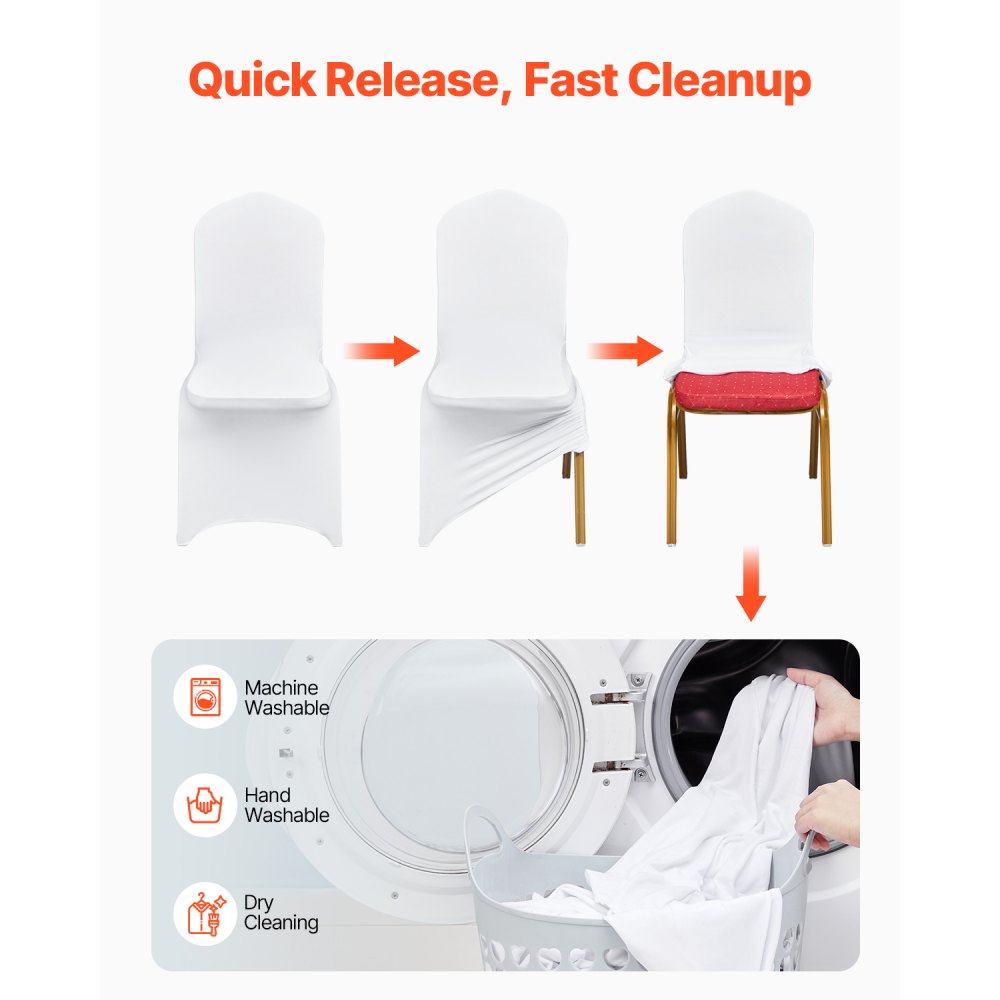 Quick Release, Fast Cleanup

Machine Washable

Hand Washable

Dry Cleaning