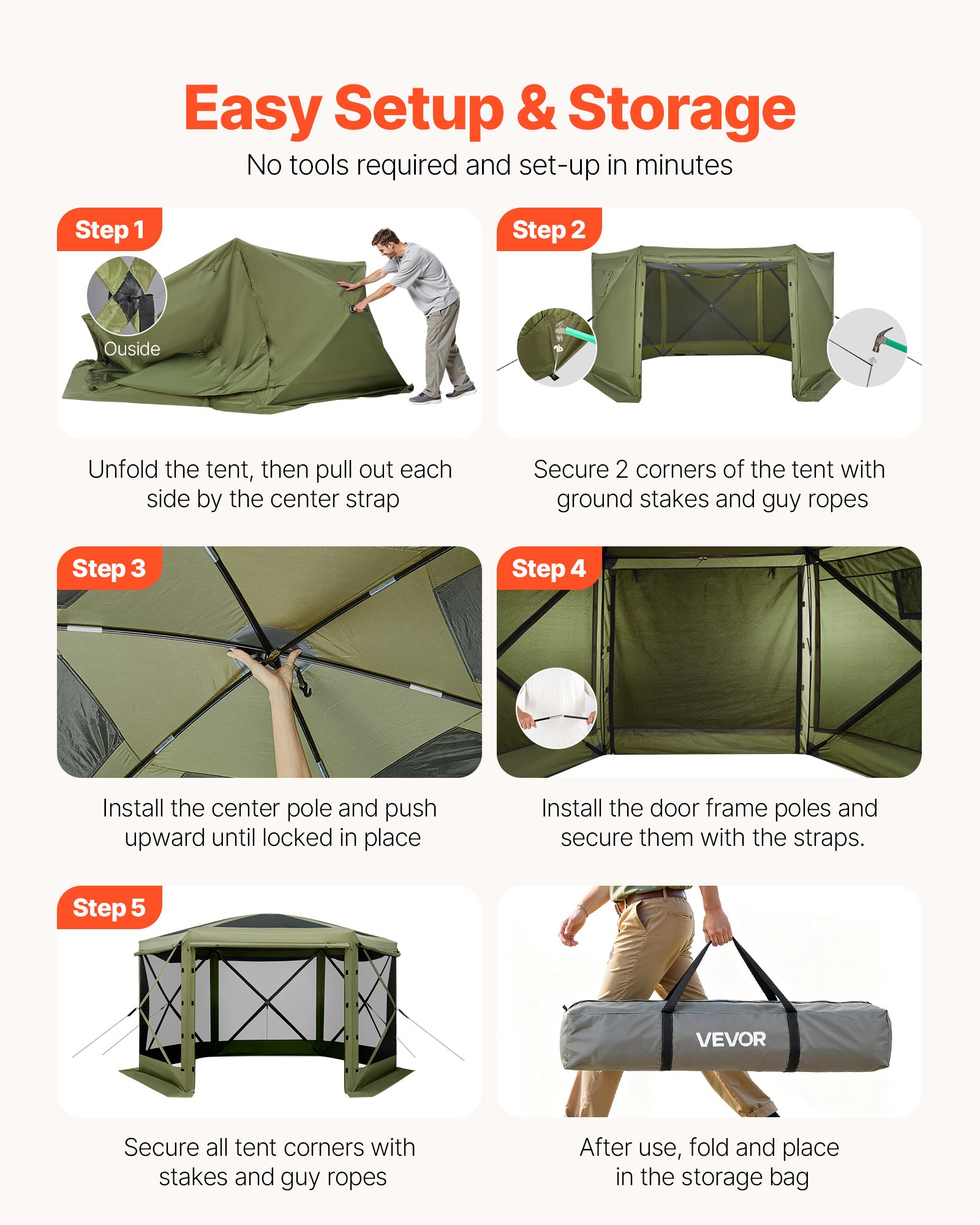 Easy Setup & Storage

No tools required and set-up in minutes

Step 1

Ouside

Unfold the tent, then pull out each side by the center strap

Step 2

Secure 2 corners of the tent with ground stakes and guy ropes

Step 3

Install the center pole and push upward until locked in place

Step 4

Install the door frame poles and secure them with the straps.

Step 5

Secure all tent corners with stakes and guy ropes

VEVOR

After use, fold and place in the storage bag