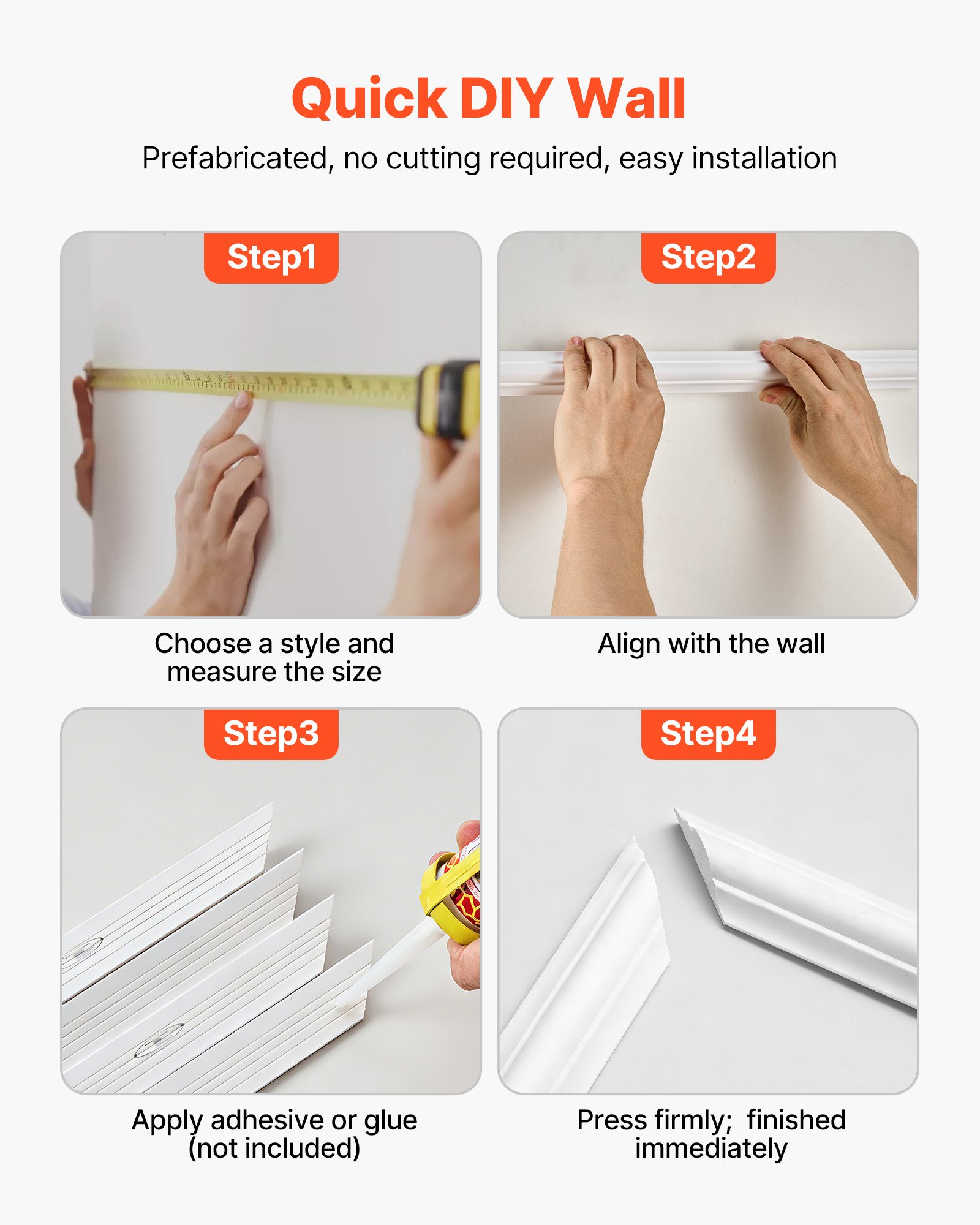 Quick DIY Wall

Prefabricated, no cutting required, easy installation

Step1

Choose a style and measure the size

Step2

Align with the wall

Step3

Apply adhesive or glue (not included)

Step4

Press firmly;  finished immediately